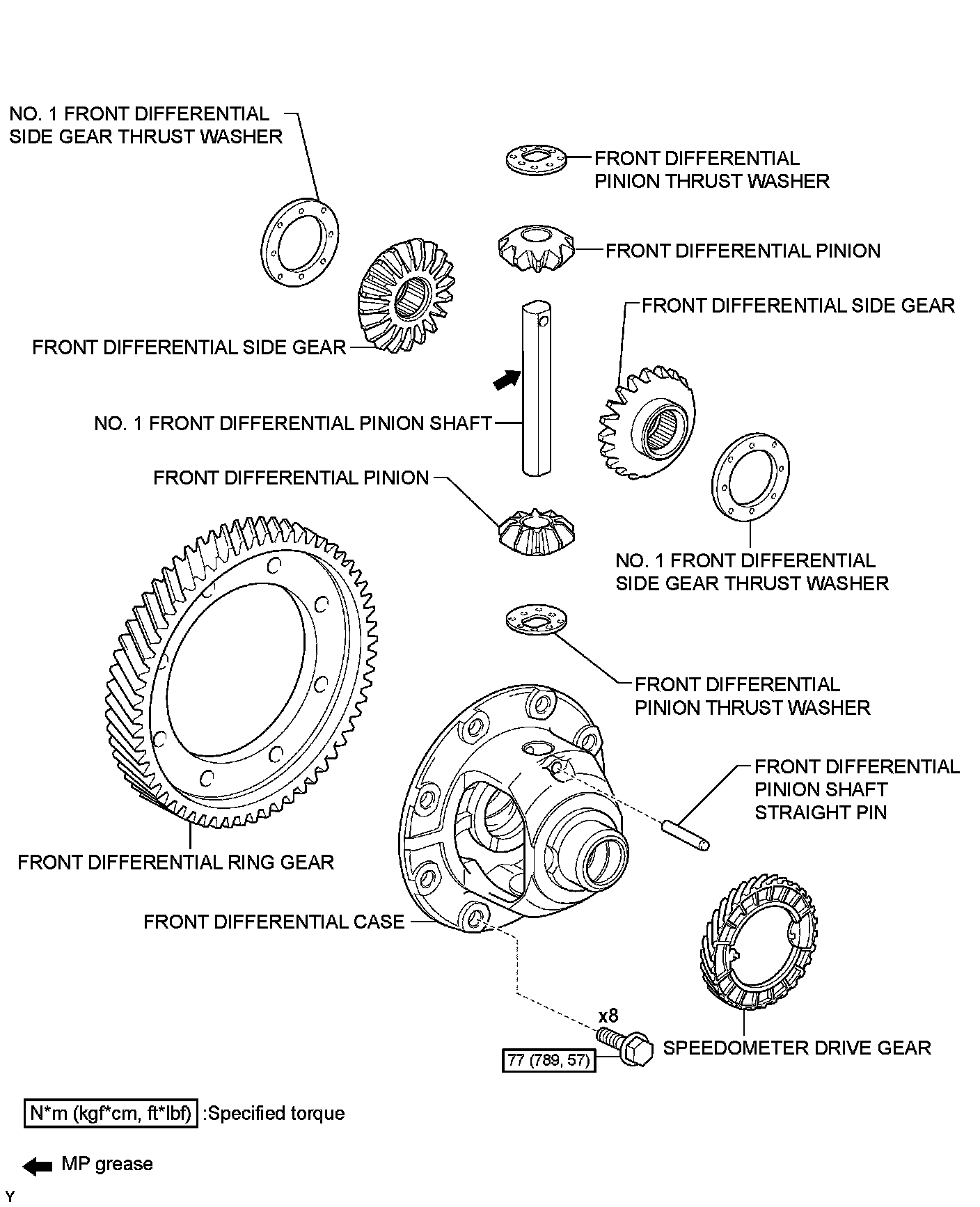 NO. 1 FRONT DIFFERENTIAL SIDE GEAR THRUST WASHER

FRONT DIFFERENTIAL PINION THRUST WASHER

FRONT DIFFERENTIAL PINION

FRONT DIFFERENTIAL SIDE GEAR

FRONT DIFFERENTIAL SIDE GEAR

NO. 1 FRONT DIFFERENTIAL PINION SHAFT

FRONT DIFFERENTIAL PINION

NO. 1 FRONT DIFFERENTIAL SIDE GEAR THRUST WASHER

FRONT DIFFERENTIAL PINION THRUST WASHER

FRONT DIFFERENTIAL PINION SHAFT STRAIGHT PIN

FRONT DIFFERENTIAL RING GEAR

FRONT DIFFERENTIAL CASE

x8

77 (789, 57)

SPEEDOMETER DRIVE GEAR

N*m (kgf*cm, ft*lbf) :Specified torque

MP grease

Y