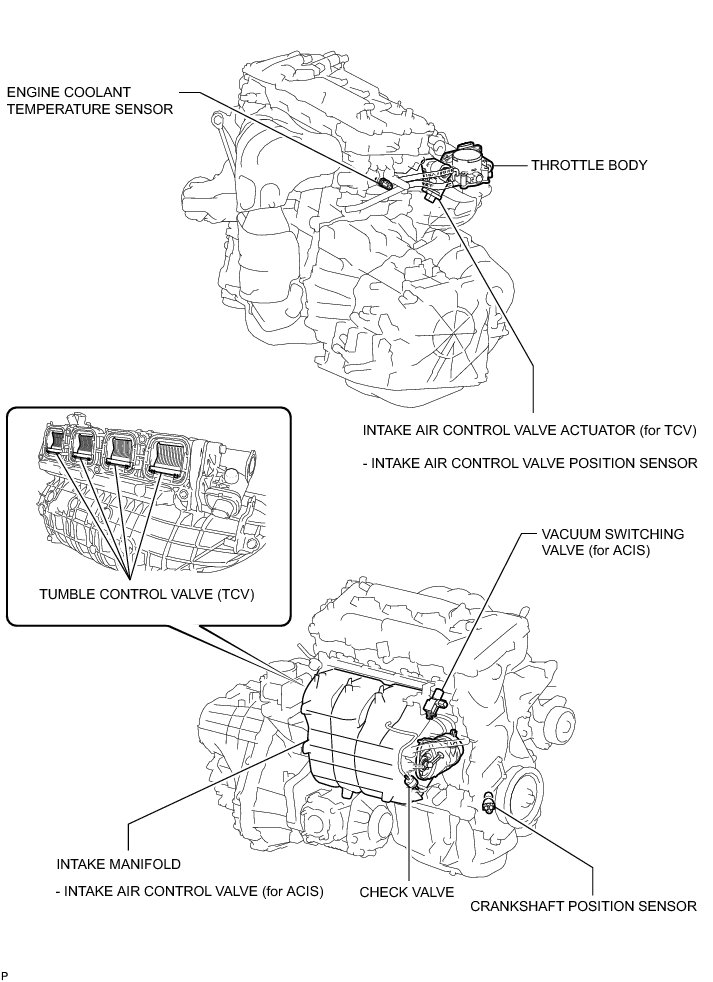 ENGINE COOLANT TEMPERATURE SENSOR

THROTTLE BODY

INTAKE AIR CONTROL VALVE ACTUATOR (for TCV)

- INTAKE AIR CONTROL VALVE POSITION SENSOR

TUMBLE CONTROL VALVE (TCV)

VACUUM SWITCHING VALVE (for ACIS)

INTAKE MANIFOLD

- INTAKE AIR CONTROL VALVE (for ACIS)

CHECK VALVE

CRANKSHAFT POSITION SENSOR

P