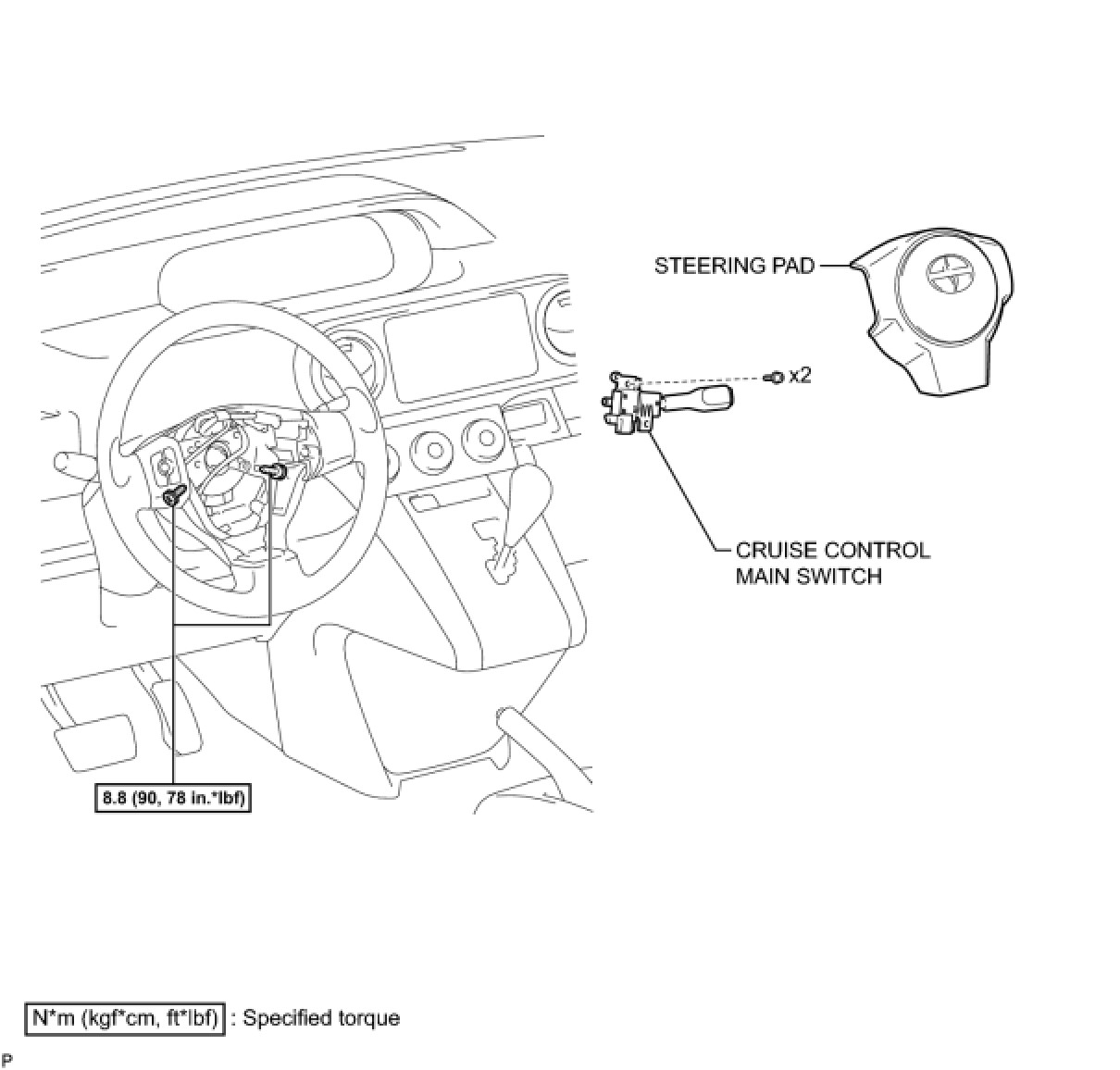 STEERING PAD

x2

CRUISE CONTROL
MAIN SWITCH

8.8 (90, 78 in.*lbf)

N*m (kgf*cm, ft*lbf) : Specified torque

P