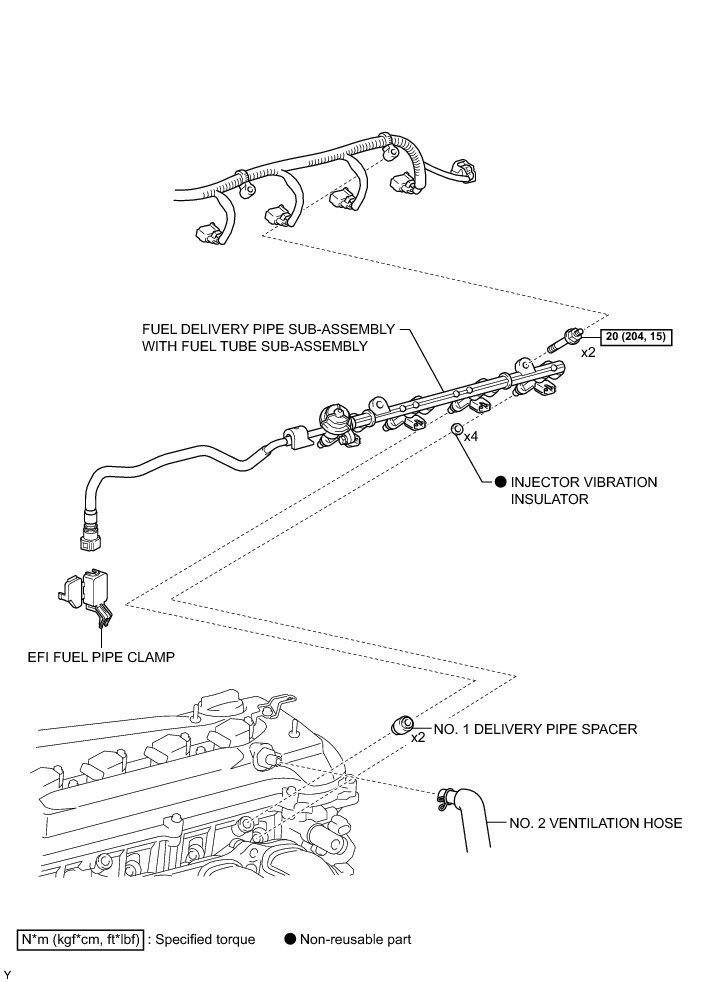 FUEL DELIVERY PIPE SUB-ASSEMBLY WITH FUEL TUBE SUB-ASSEMBLY

20 (204, 15)

x2

x4

● INJECTOR VIBRATION INSULATOR

EFI FUEL PIPE CLAMP

x2

NO. 1 DELIVERY PIPE SPACER

NO. 2 VENTILATION HOSE

N*m (kgf*cm, ft*lbf) : Specified torque ● Non-reusable part

Y