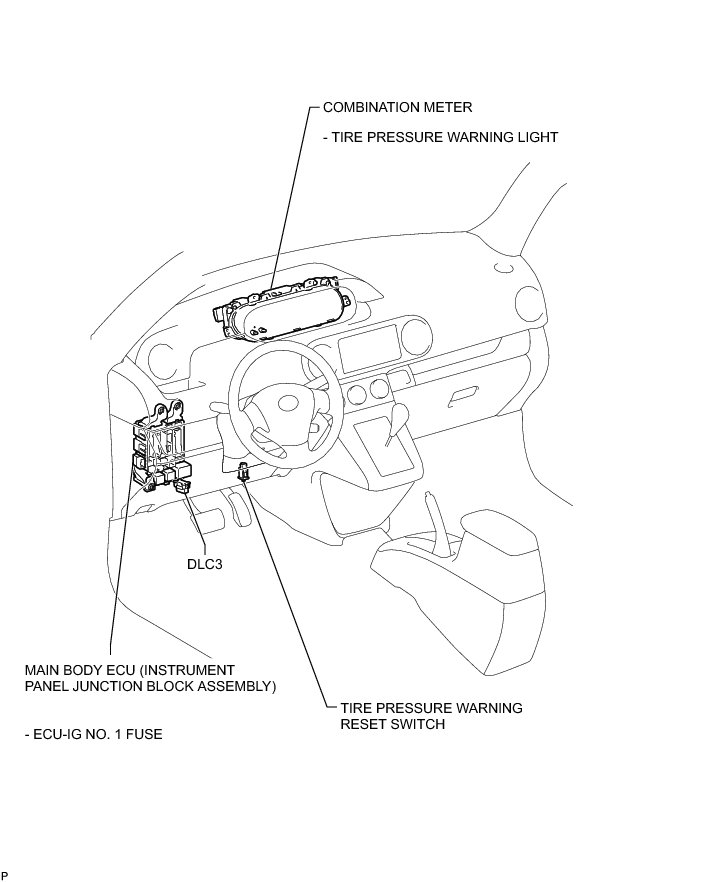 COMBINATION METER

- TIRE PRESSURE WARNING LIGHT

DLC3

MAIN BODY ECU (INSTRUMENT PANEL JUNCTION BLOCK ASSEMBLY)

- ECU-IG NO. 1 FUSE

TIRE PRESSURE WARNING RESET SWITCH

P