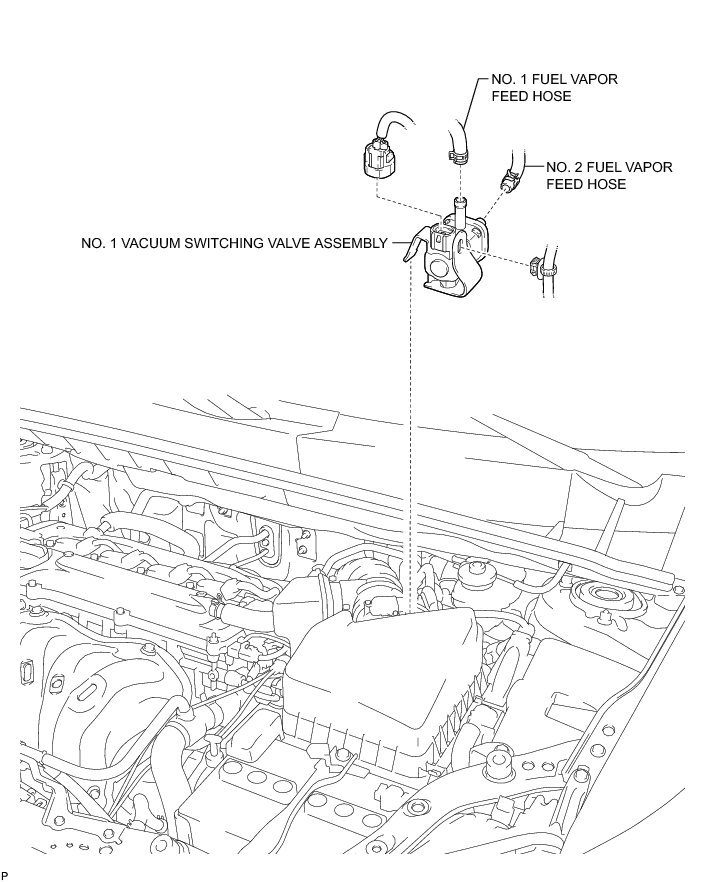 NO. 1 FUEL VAPOR FEED HOSE

NO. 2 FUEL VAPOR FEED HOSE

NO. 1 VACUUM SWITCHING VALVE ASSEMBLY

P