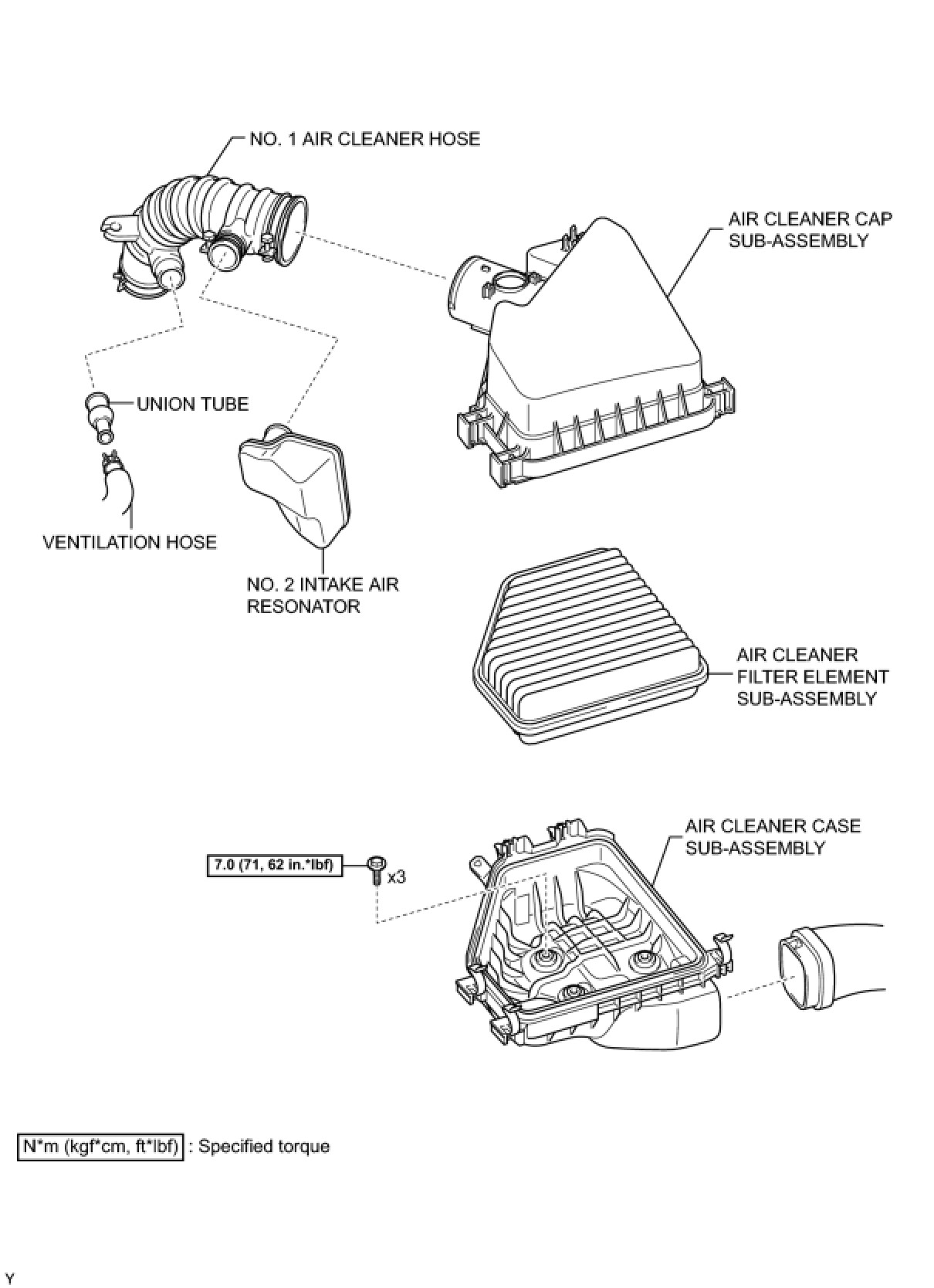 NO. 1 AIR CLEANER HOSE

AIR CLEANER CAP SUB-ASSEMBLY

UNION TUBE

VENTILATION HOSE

NO. 2 INTAKE AIR RESONATOR

AIR CLEANER FILTER ELEMENT SUB-ASSEMBLY

AIR CLEANER CASE SUB-ASSEMBLY

7.0 (71, 62 in.*lbf)

x3

N*m (kgf*cm, ft*lbf) : Specified torque

Y