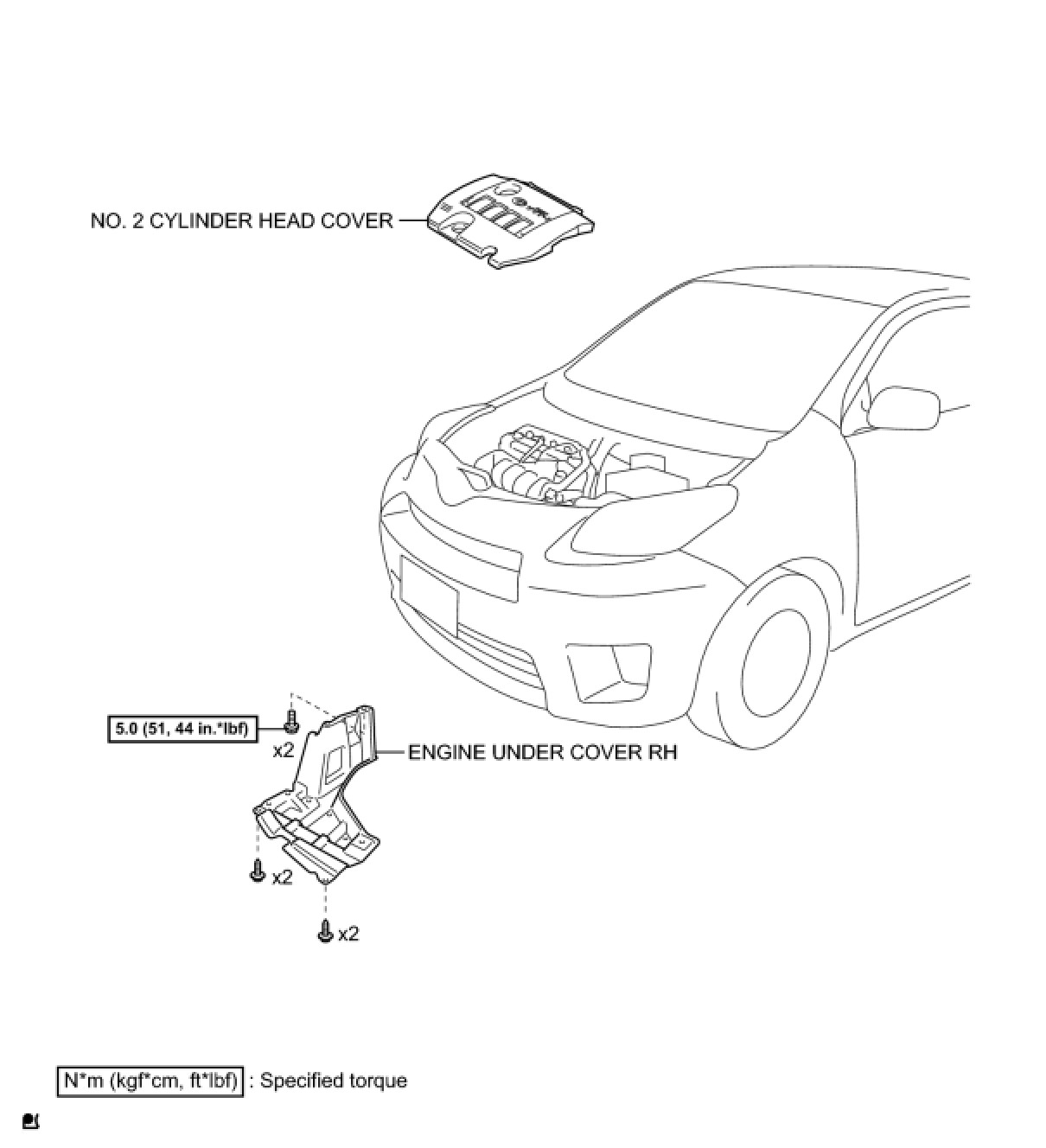 NO. 2 CYLINDER HEAD COVER

5.0 (51, 44 in.*lbf)

x2

ENGINE UNDER COVER RH

x2

x2

N*m (kgf*cm, ft*lbf) : Specified torque