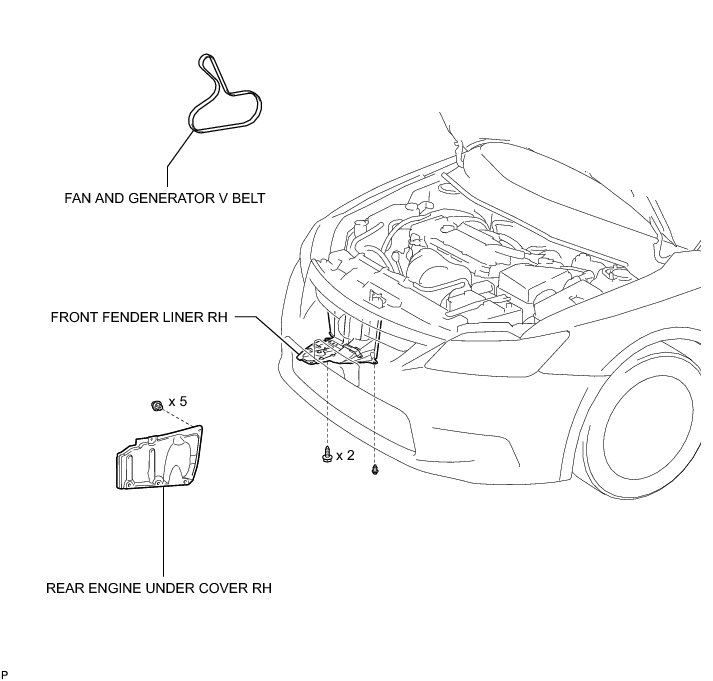 FAN AND GENERATOR V BELT

FRONT FENDER LINER RH

x 5

x 2

REAR ENGINE UNDER COVER RH

P