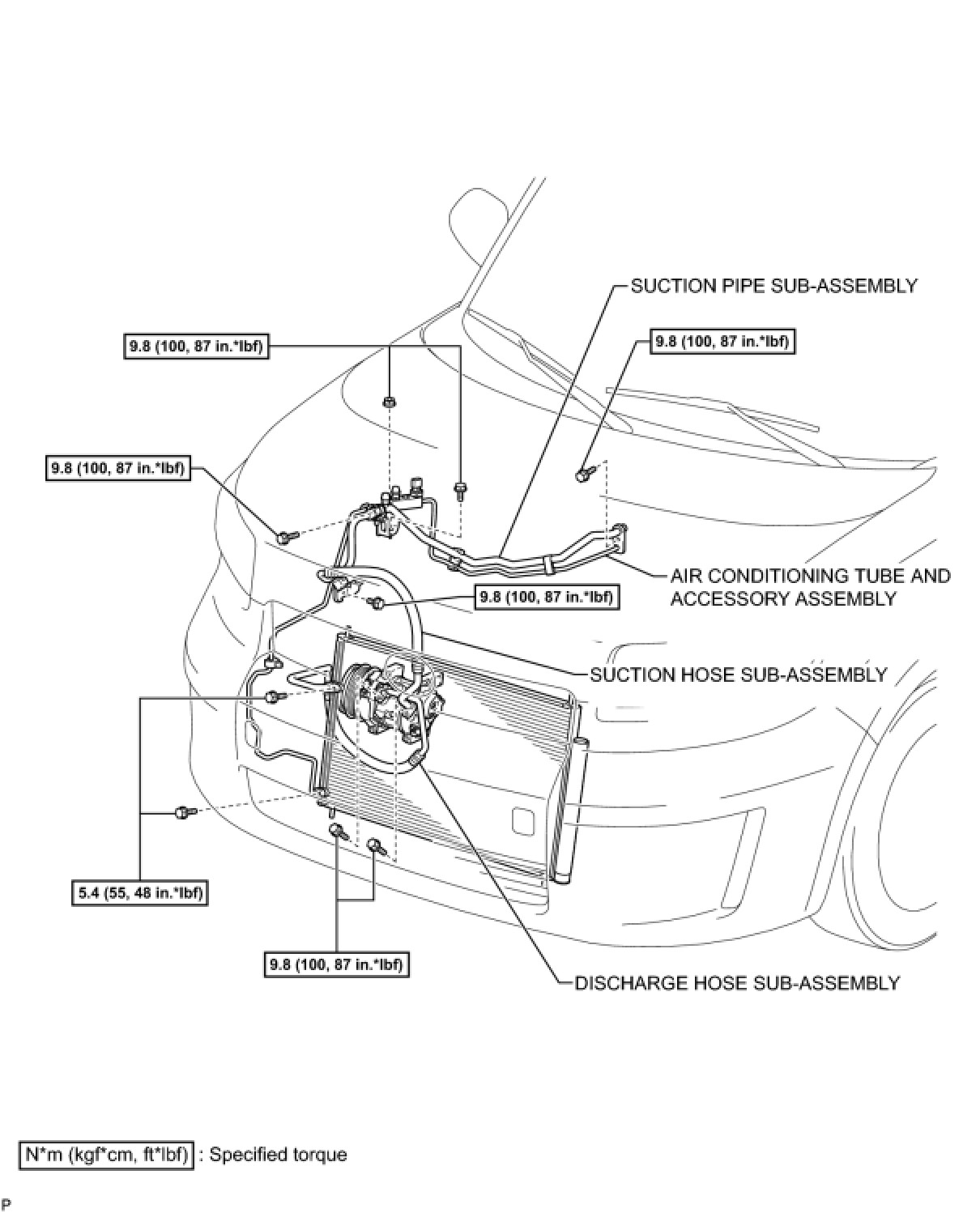 SUCTION PIPE SUB-ASSEMBLY

9.8 (100, 87 in.*lbf)

9.8 (100, 87 in.*lbf)

9.8 (100, 87 in.*lbf)

AIR CONDITIONING TUBE AND ACCESSORY ASSEMBLY

9.8 (100, 87 in.*lbf)

SUCTION HOSE SUB-ASSEMBLY

5.4 (55, 48 in.*lbf)

9.8 (100, 87 in.*lbf)

DISCHARGE HOSE SUB-ASSEMBLY

N*m (kgf*cm, ft*lbf) : Specified torque

P