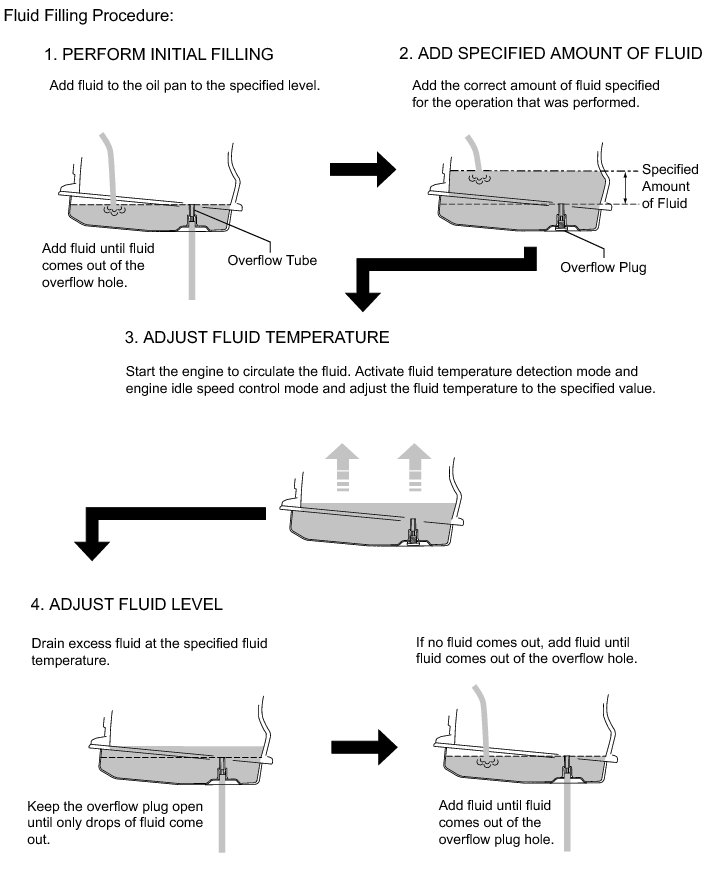 Fluid Filling Procedure:

1. PERFORM INITIAL FILLING

Add fluid to the oil pan to the specified level.

Add fluid until fluid comes out of the overflow hole.

Overflow Tube

2. ADD SPECIFIED AMOUNT OF FLUID

Add the correct amount of fluid specified for the operation that was performed.

Specified Amount of Fluid

Overflow Plug

3. ADJUST FLUID TEMPERATURE

Start the engine to circulate the fluid. Activate fluid temperature detection mode and engine idle speed control mode and adjust the fluid temperature to the specified value.

4. ADJUST FLUID LEVEL

Drain excess fluid at the specified fluid temperature.

Keep the overflow plug open until only drops of fluid come out.

If no fluid comes out, add fluid until fluid comes out of the overflow hole.

Add fluid until fluid comes out of the overflow plug hole.