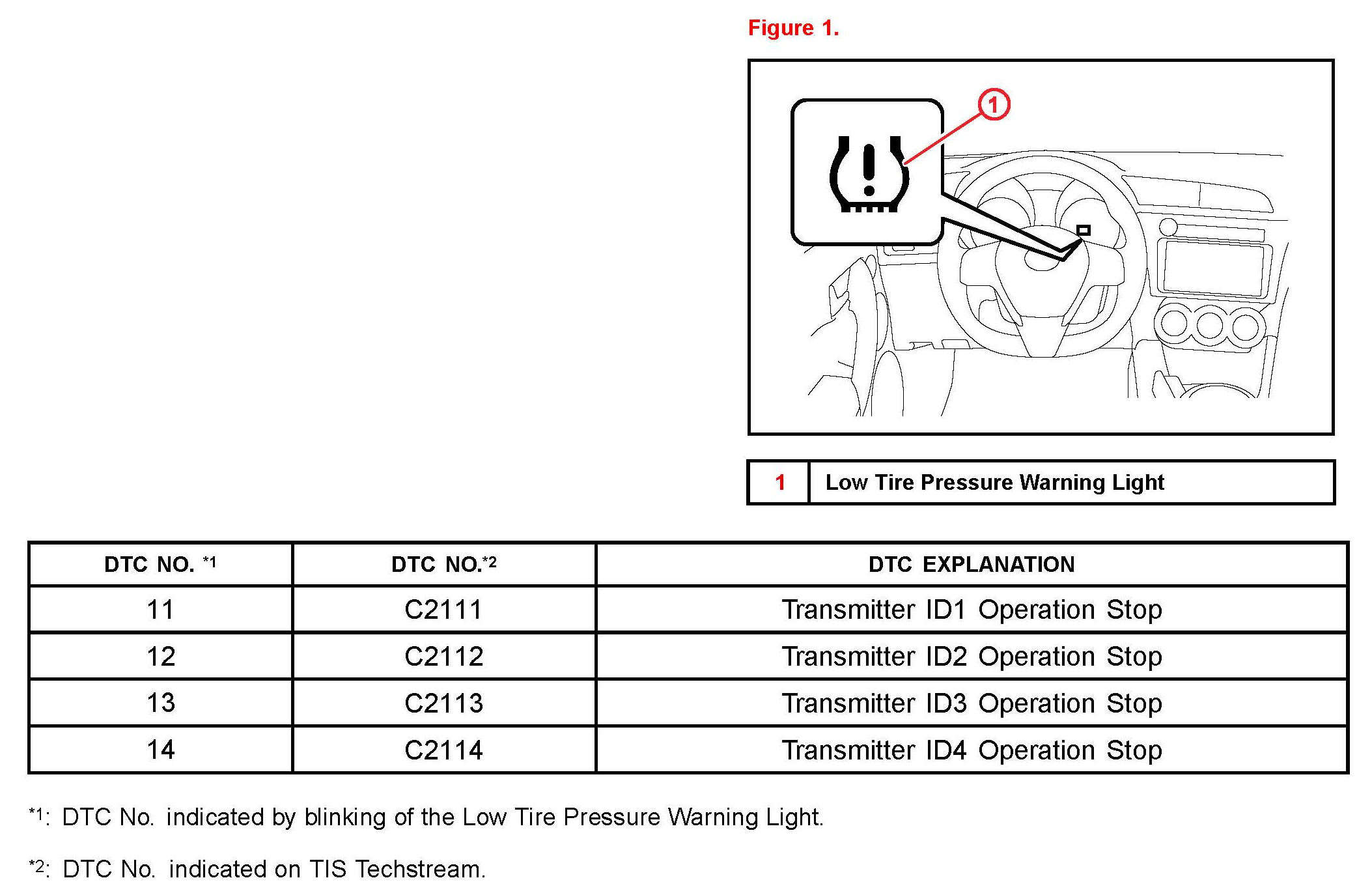 Figure 1.

1

| 1 | Low Tire Pressure Warning Light |
|---|---|

| DTC NO. *1 | DTC NO.*2 | DTC EXPLANATION |
|---|---|---|
| 11 | C2111 | Transmitter ID1 Operation Stop |
| 12 | C2112 | Transmitter ID2 Operation Stop |
| 13 | C2113 | Transmitter ID3 Operation Stop |
| 14 | C2114 | Transmitter ID4 Operation Stop |

*1: DTC No. indicated by blinking of the Low Tire Pressure Warning Light.

*2: DTC No. indicated on TIS Techstream.