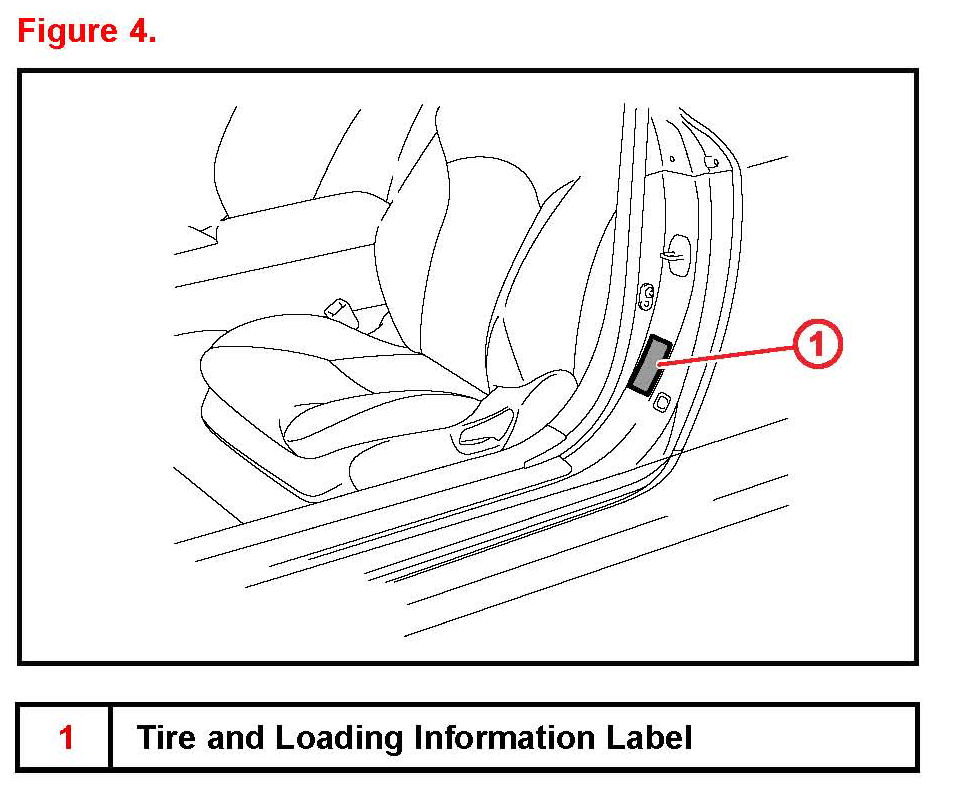 Figure 4.

1

| 1 | Tire and Loading Information Label |
|---|---|