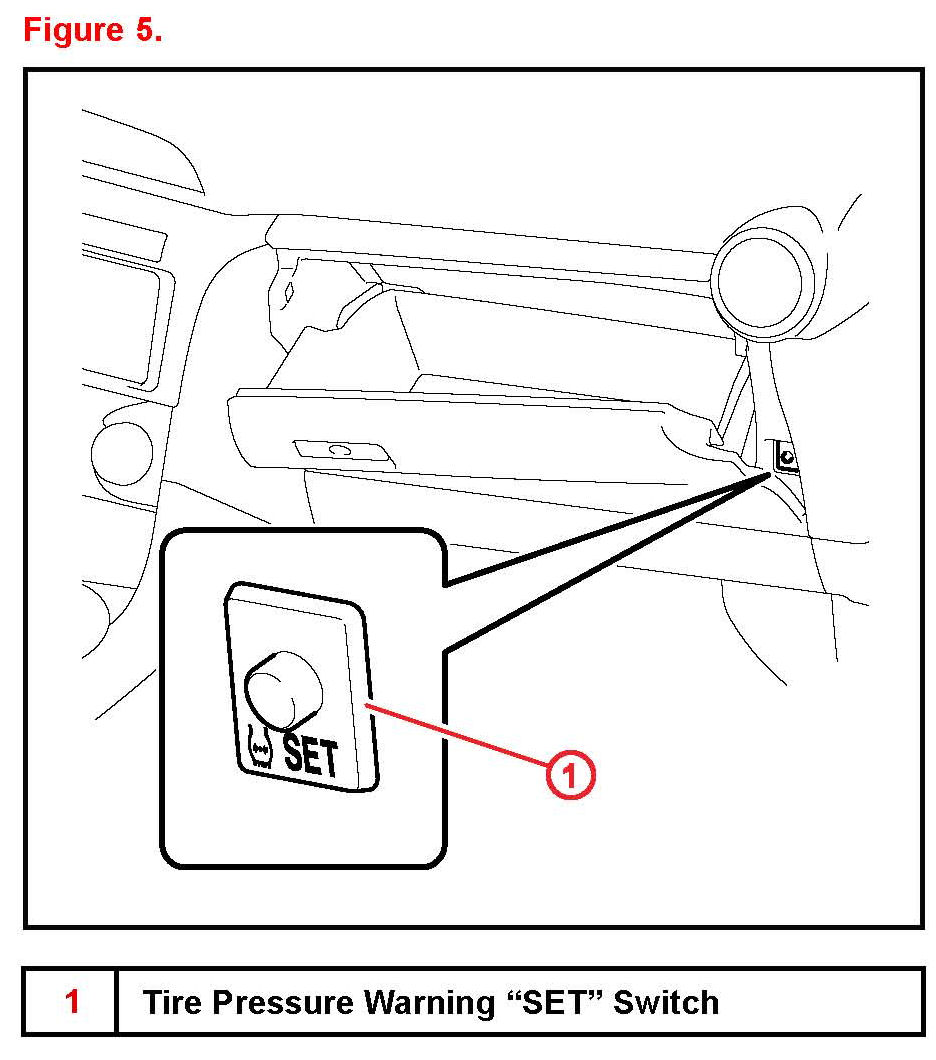 Figure 5.

SET

1

| 1 | Tire Pressure Warning “SET” Switch |
|---|---|