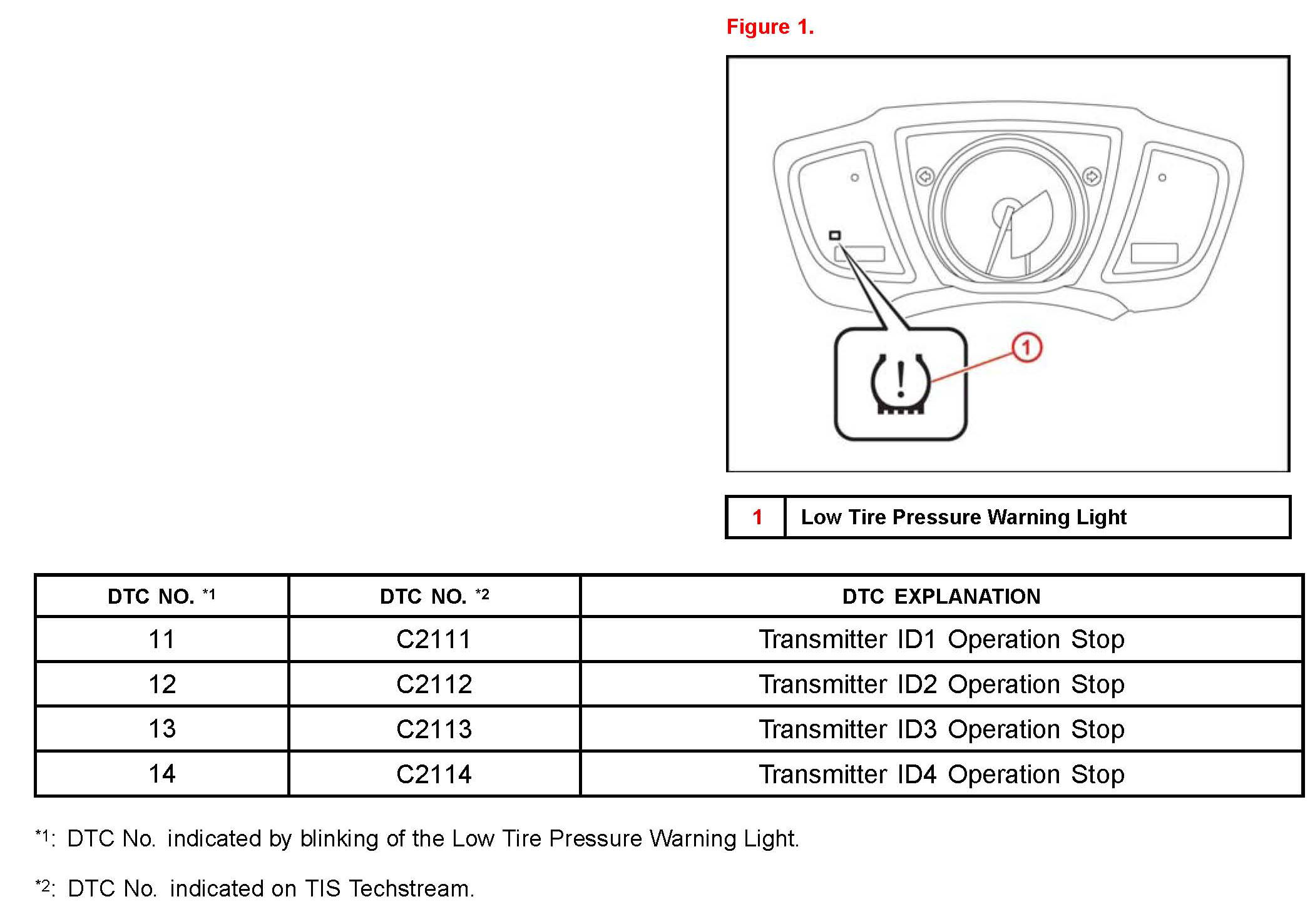 Figure 1.

1

| 1 | Low Tire Pressure Warning Light |
|---|---|

| DTC NO. *1 | DTC NO. *2 | DTC EXPLANATION |
|---|---|---|
| 11 | C2111 | Transmitter ID1 Operation Stop |
| 12 | C2112 | Transmitter ID2 Operation Stop |
| 13 | C2113 | Transmitter ID3 Operation Stop |
| 14 | C2114 | Transmitter ID4 Operation Stop |

*1: DTC No. indicated by blinking of the Low Tire Pressure Warning Light.

*2: DTC No. indicated on TIS Techstream.