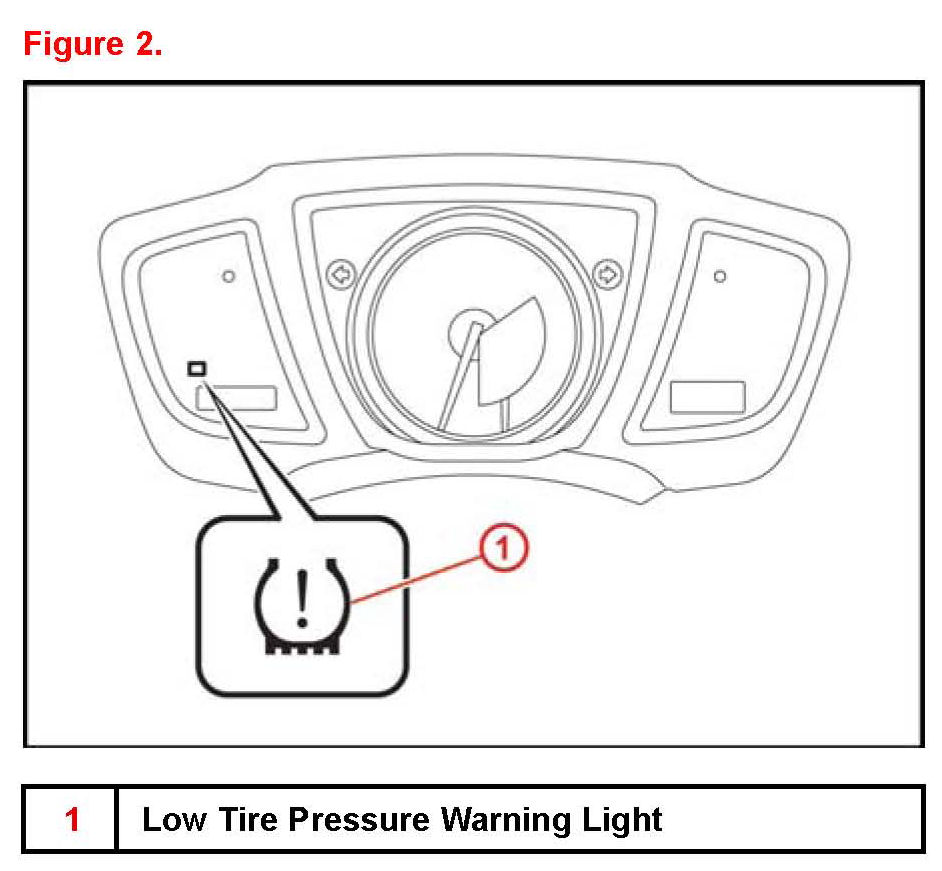 Figure 2.

1

| 1 | Low Tire Pressure Warning Light |
|---|---|