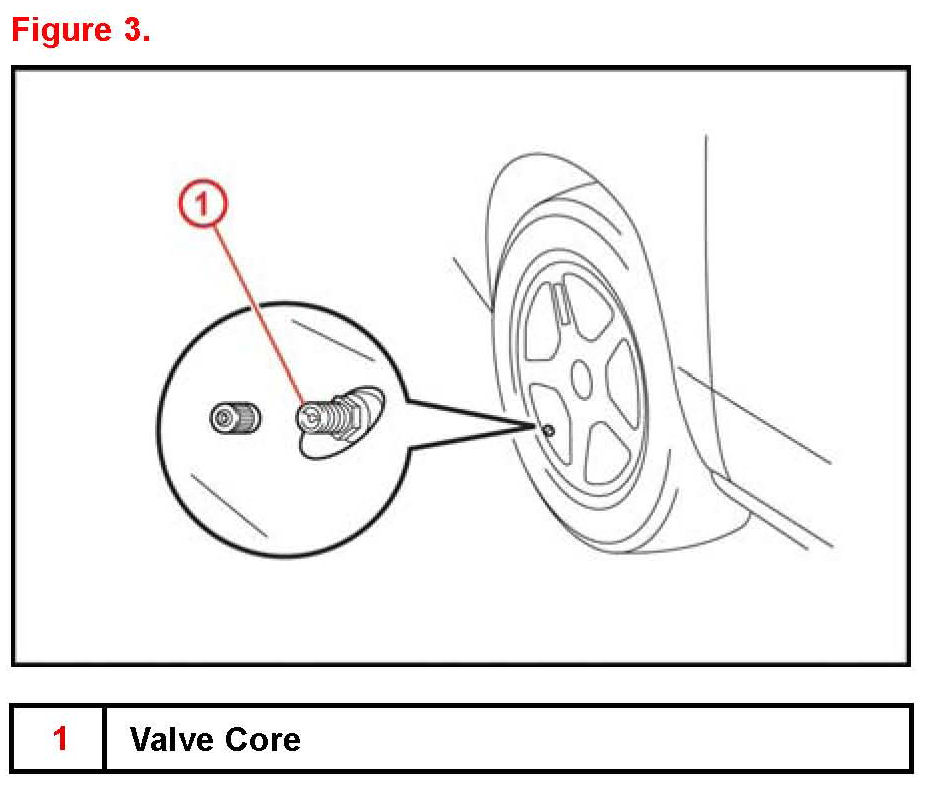 Figure 3.

1

| 1 | Valve Core |
|---|---|