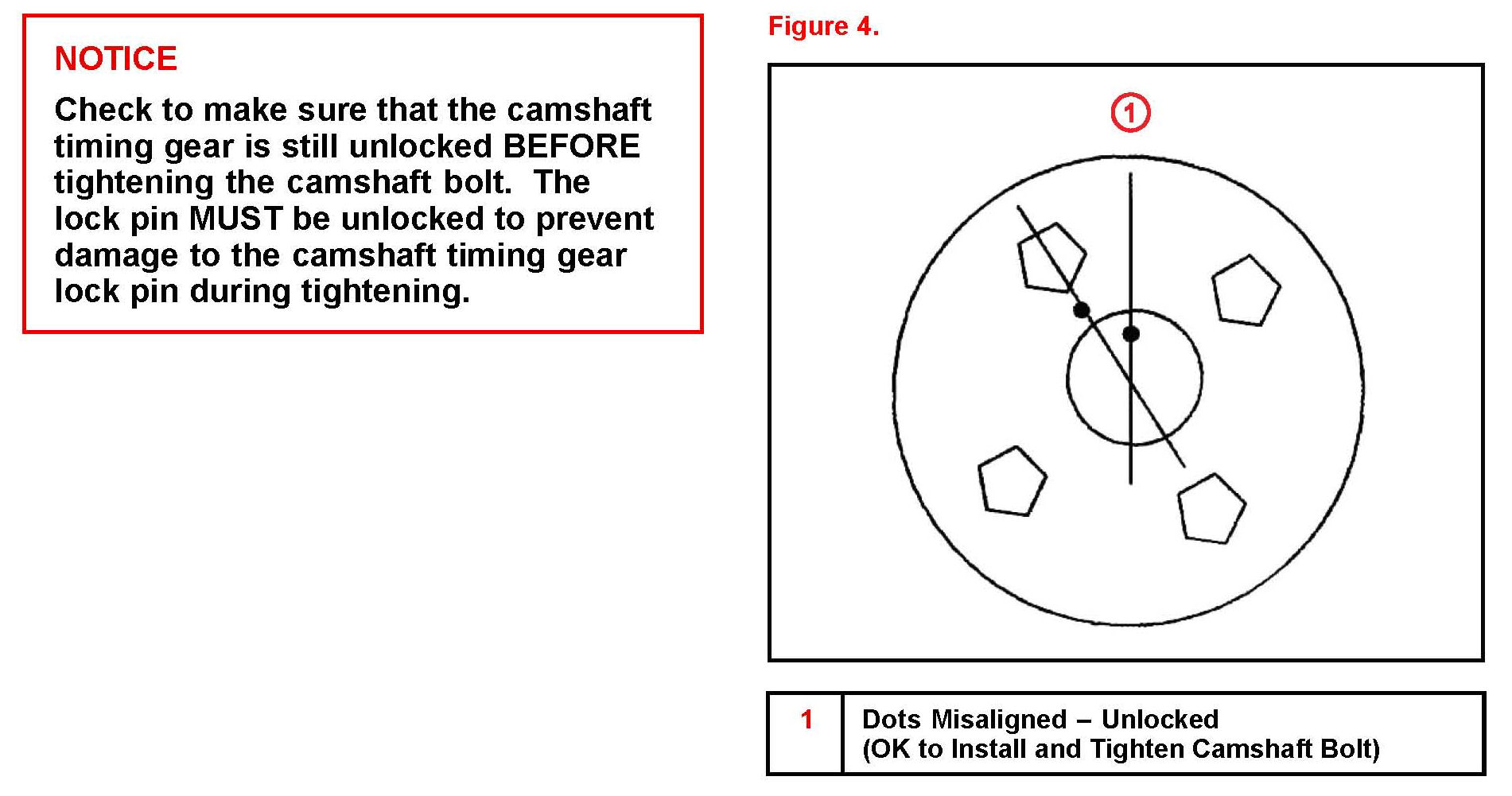 NOTICE

Check to make sure that the camshaft timing gear is still unlocked BEFORE tightening the camshaft bolt. The lock pin MUST be unlocked to prevent damage to the camshaft timing gear lock pin during tightening.

Figure 4.

1

| 1 | Dots Misaligned – Unlocked (OK to Install and Tighten Camshaft Bolt) |
|---|---|