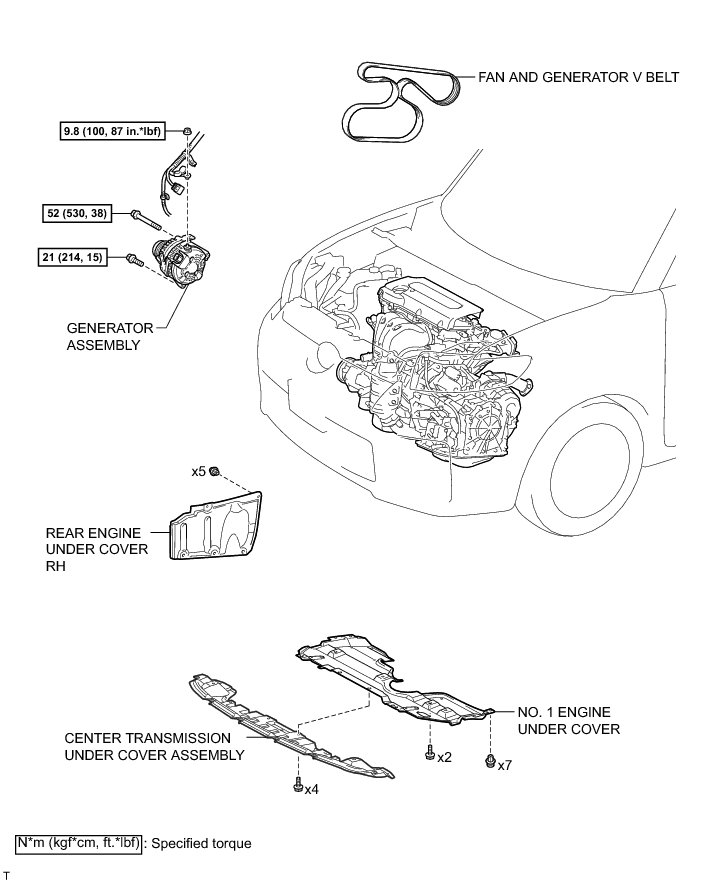 FAN AND GENERATOR V BELT

9.8 (100, 87 in.*lbf)

52 (530, 38)

21 (214, 15)

GENERATOR ASSEMBLY

x5

REAR ENGINE UNDER COVER RH

NO. 1 ENGINE UNDER COVER

CENTER TRANSMISSION UNDER COVER ASSEMBLY

x2

x7

x4

N*m (kgf*cm, ft.*lbf) : Specified torque

T