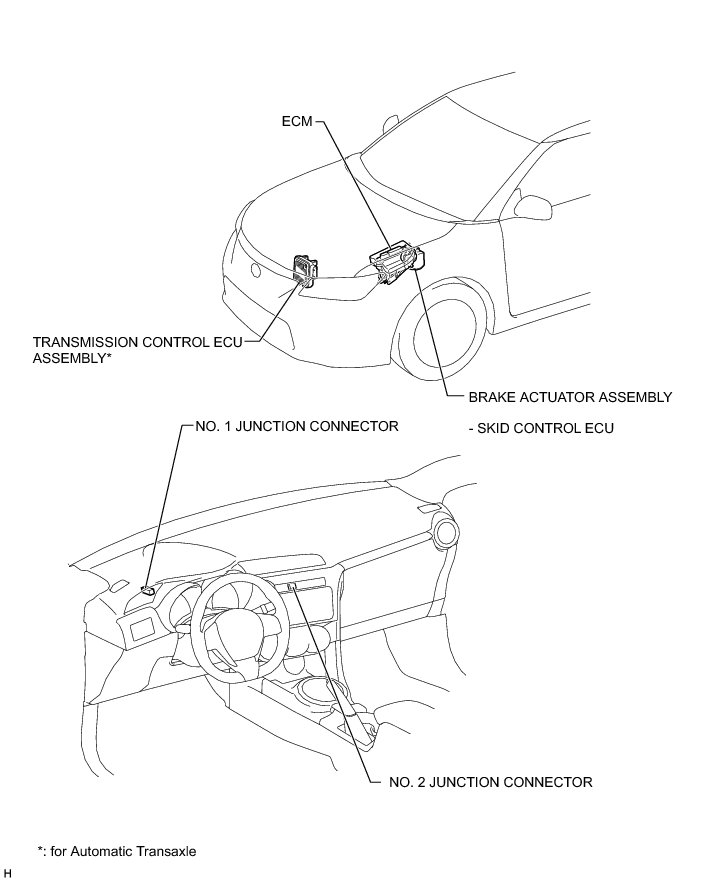 ECM

TRANSMISSION CONTROL ECU ASSEMBLY*

BRAKE ACTUATOR ASSEMBLY

- SKID CONTROL ECU

NO. 1 JUNCTION CONNECTOR

NO. 2 JUNCTION CONNECTOR

*: for Automatic Transaxle

H