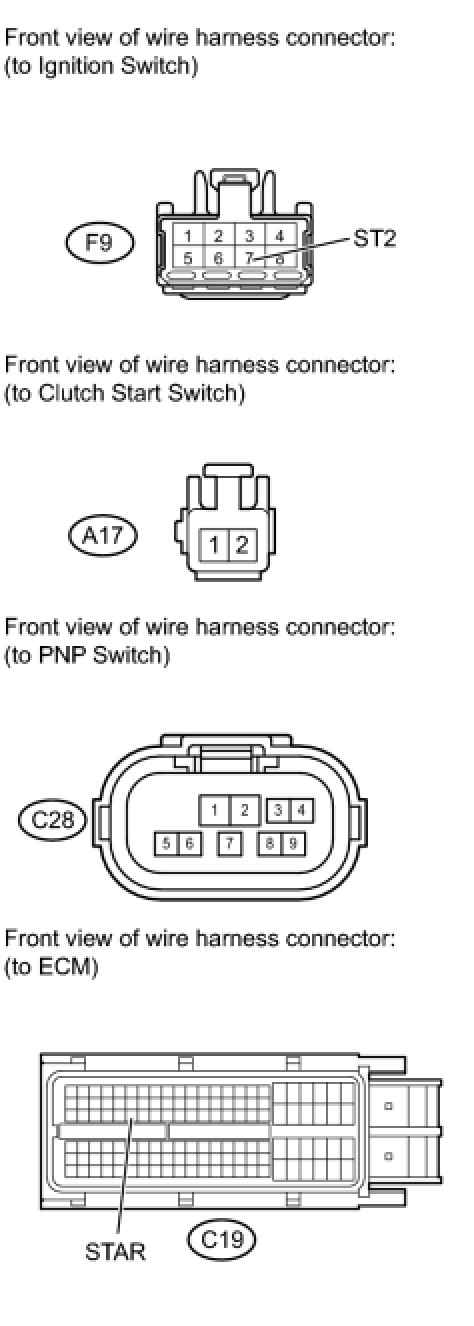 Front view of wire harness connector:
(to Ignition Switch)

F9
1 2 3 4
5 6 7 8
ST2

Front view of wire harness connector:
(to Clutch Start Switch)

A17
1 2

Front view of wire harness connector:
(to PNP Switch)

C28
1 2 3 4
5 6 7 8 9

Front view of wire harness connector:
(to ECM)

STAR
C19