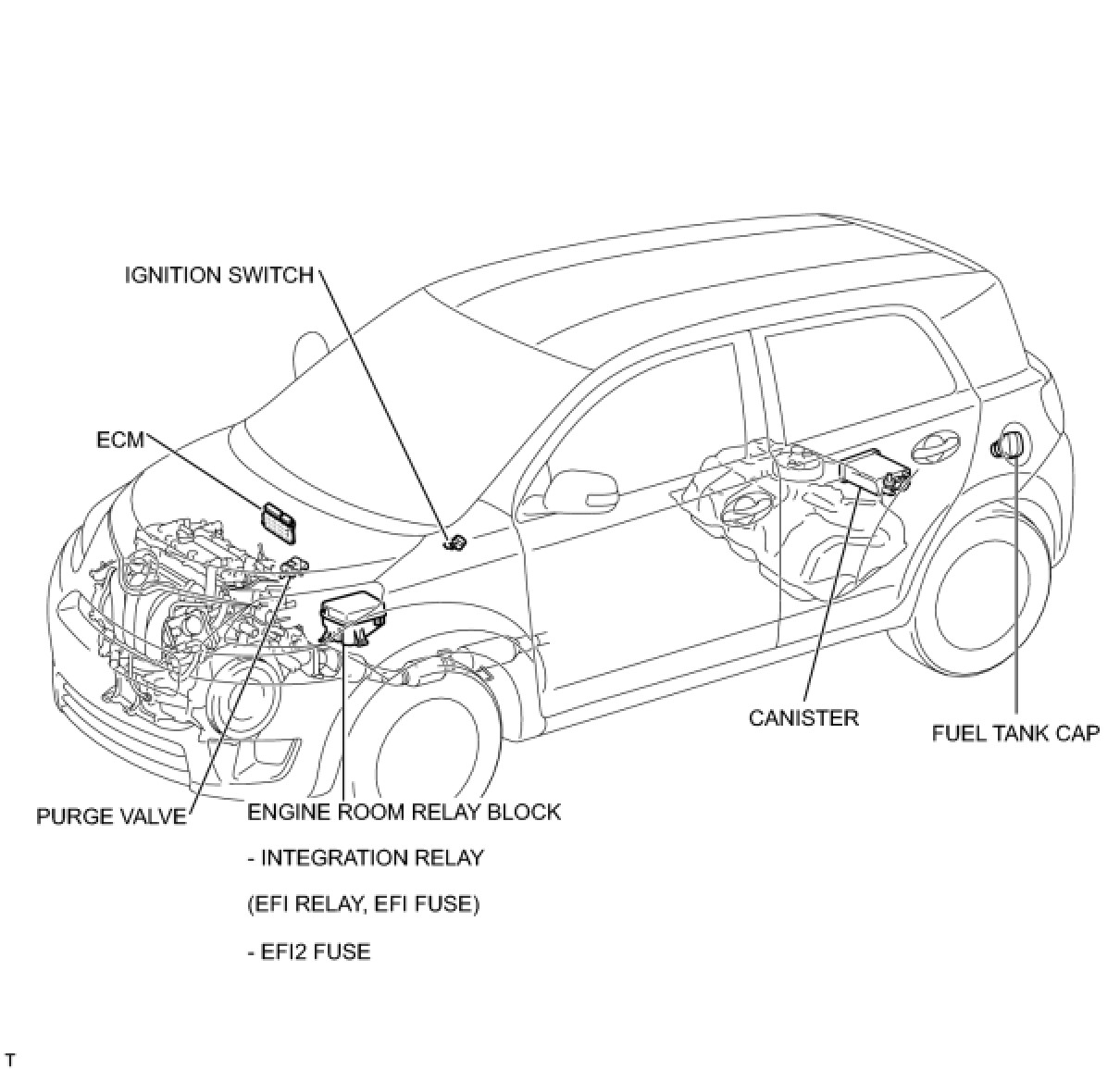 IGNITION SWITCH

ECM

CANISTER

FUEL TANK CAP

PURGE VALVE

ENGINE ROOM RELAY BLOCK

- INTEGRATION RELAY

(EFI RELAY, EFI FUSE)

- EFI2 FUSE

T