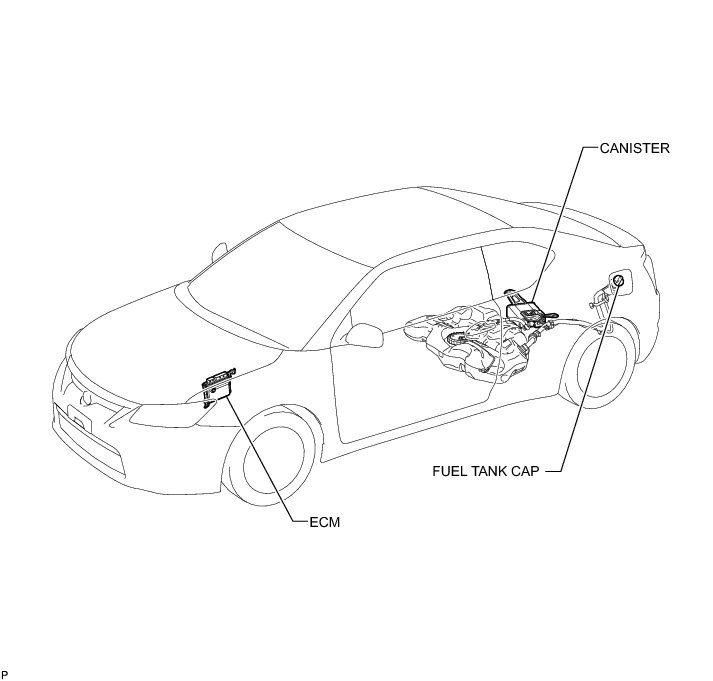 CANISTER

FUEL TANK CAP

ECM

P