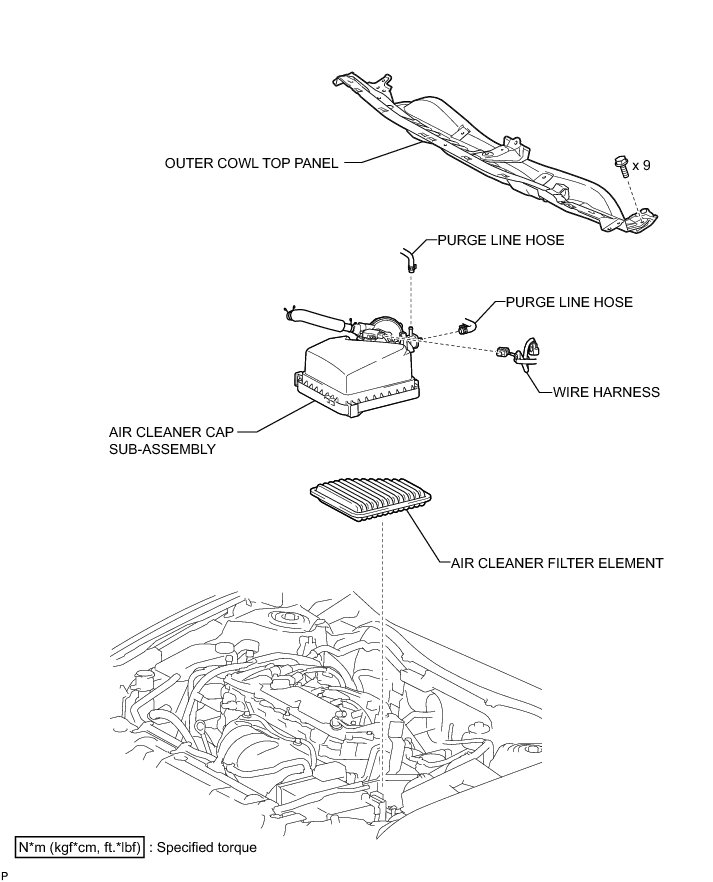 OUTER COWL TOP PANEL

x 9

PURGE LINE HOSE

PURGE LINE HOSE

WIRE HARNESS

AIR CLEANER CAP SUB-ASSEMBLY

AIR CLEANER FILTER ELEMENT

N*m (kgf*cm, ft.*lbf) : Specified torque

P