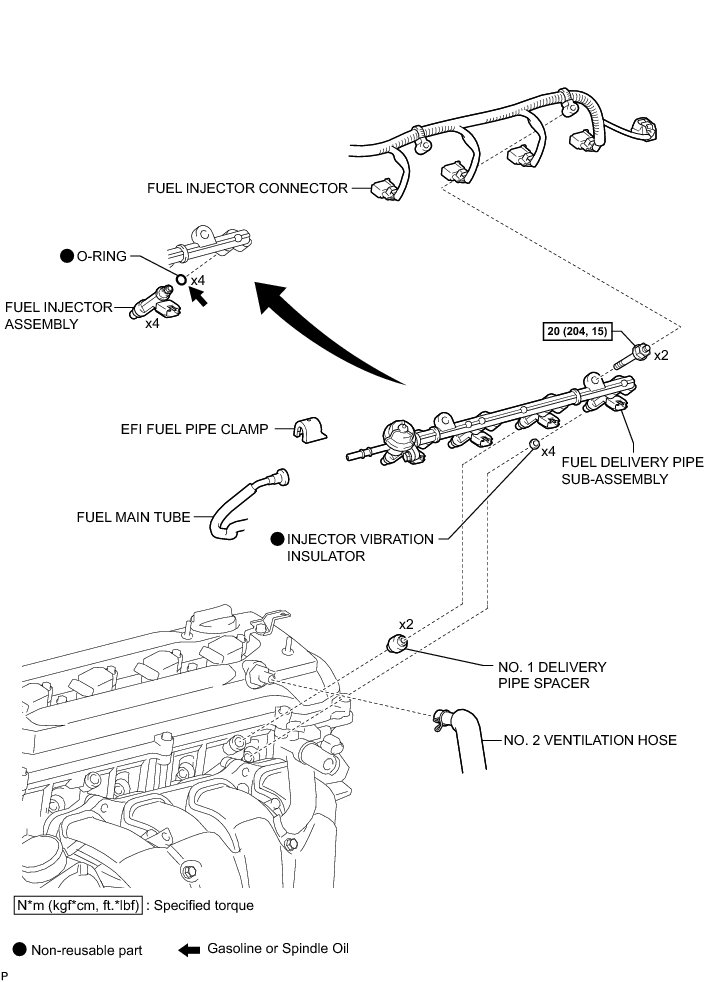 FUEL INJECTOR CONNECTOR

● O-RING
x4

FUEL INJECTOR ASSEMBLY
x4

20 (204, 15)
x2

EFI FUEL PIPE CLAMP

x4
FUEL DELIVERY PIPE SUB-ASSEMBLY

FUEL MAIN TUBE

● INJECTOR VIBRATION INSULATOR

x2
NO. 1 DELIVERY PIPE SPACER

NO. 2 VENTILATION HOSE

N*m (kgf*cm, ft.*lbf) : Specified torque

● Non-reusable part
Gasoline or Spindle Oil

P