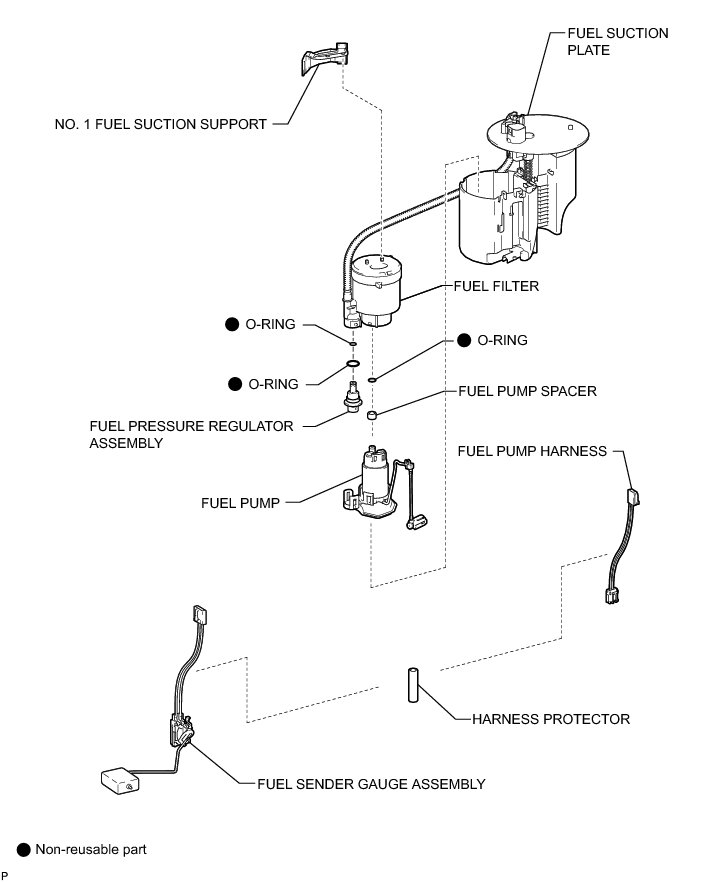 FUEL SUCTION PLATE

NO. 1 FUEL SUCTION SUPPORT

FUEL FILTER

● O-RING

● O-RING

● O-RING

FUEL PUMP SPACER

FUEL PRESSURE REGULATOR ASSEMBLY

FUEL PUMP HARNESS

FUEL PUMP

HARNESS PROTECTOR

FUEL SENDER GAUGE ASSEMBLY

● Non-reusable part

P