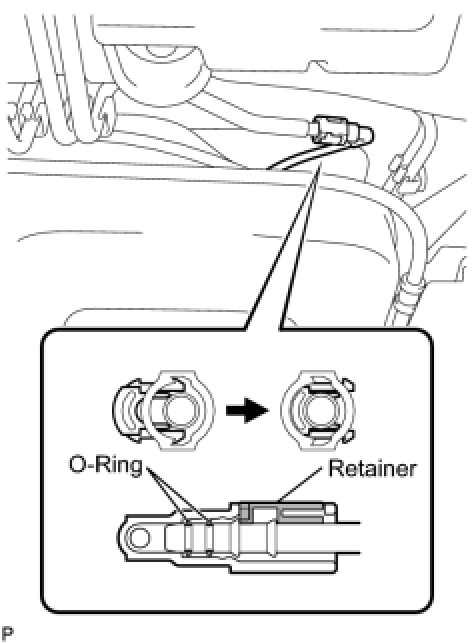 O-Ring

Retainer

P