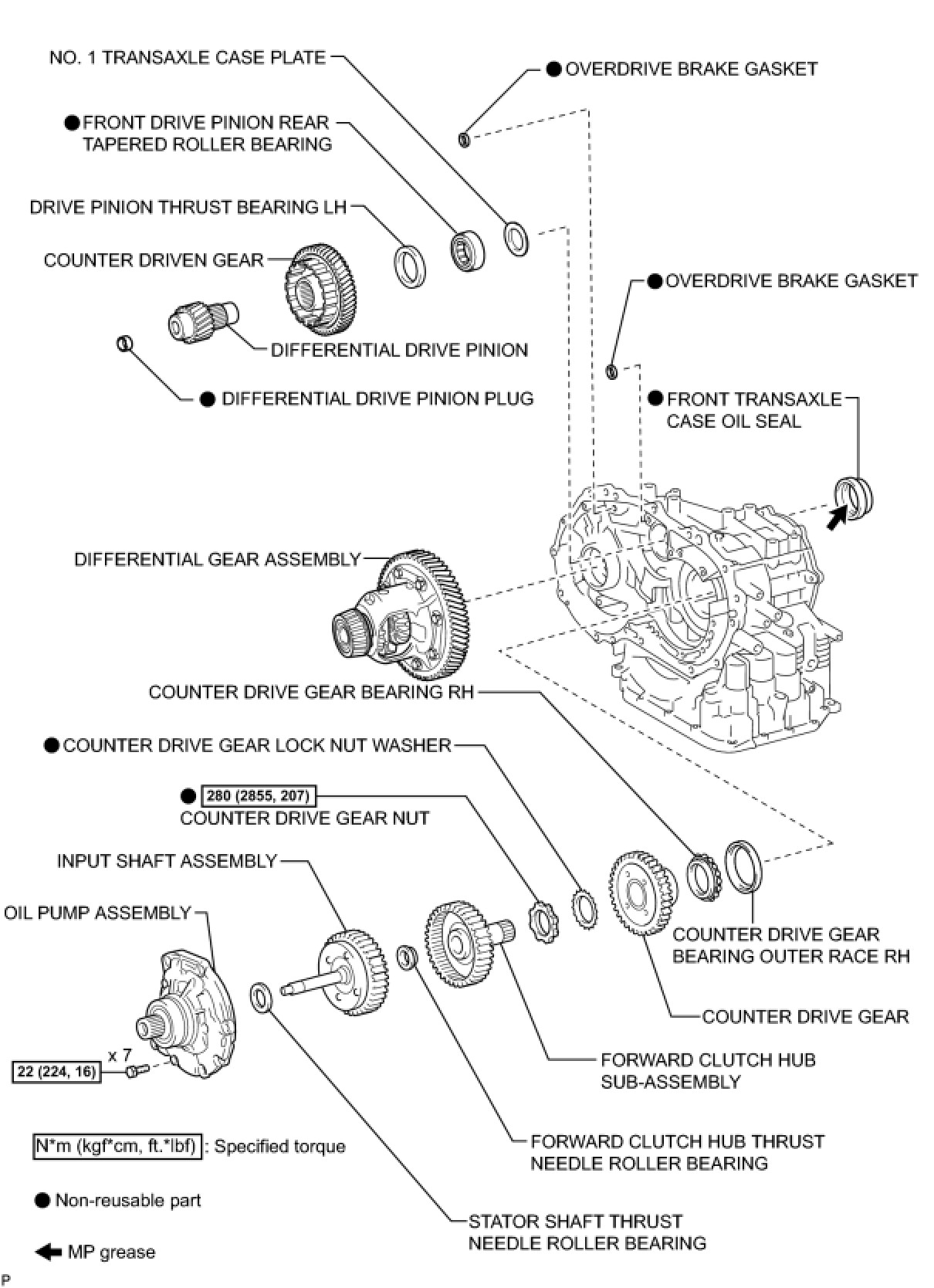 NO. 1 TRANSAXLE CASE PLATE

● OVERDRIVE BRAKE GASKET

● FRONT DRIVE PINION REAR TAPERED ROLLER BEARING

DRIVE PINION THRUST BEARING LH

COUNTER DRIVEN GEAR

● OVERDRIVE BRAKE GASKET

DIFFERENTIAL DRIVE PINION

● DIFFERENTIAL DRIVE PINION PLUG

● FRONT TRANSAXLE CASE OIL SEAL

DIFFERENTIAL GEAR ASSEMBLY

COUNTER DRIVE GEAR BEARING RH

● COUNTER DRIVE GEAR LOCK NUT WASHER

● 280 (2855, 207)
COUNTER DRIVE GEAR NUT

INPUT SHAFT ASSEMBLY

OIL PUMP ASSEMBLY

COUNTER DRIVE GEAR BEARING OUTER RACE RH

COUNTER DRIVE GEAR

x 7
22 (224, 16)

FORWARD CLUTCH HUB SUB-ASSEMBLY

N*m (kgf*cm, ft.*lbf) : Specified torque

FORWARD CLUTCH HUB THRUST NEEDLE ROLLER BEARING

● Non-reusable part

STATOR SHAFT THRUST NEEDLE ROLLER BEARING

MP grease

P