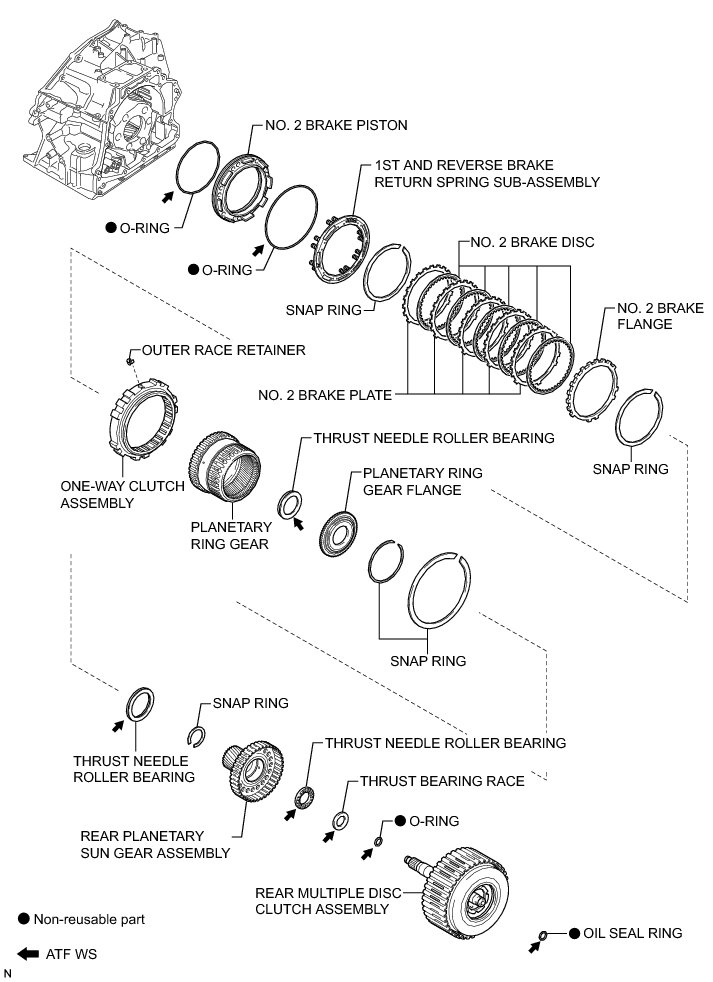 NO. 2 BRAKE PISTON

1ST AND REVERSE BRAKE RETURN SPRING SUB-ASSEMBLY

● O-RING

● O-RING

NO. 2 BRAKE DISC

SNAP RING

NO. 2 BRAKE FLANGE

OUTER RACE RETAINER

NO. 2 BRAKE PLATE

THRUST NEEDLE ROLLER BEARING

SNAP RING

PLANETARY RING GEAR FLANGE

ONE-WAY CLUTCH ASSEMBLY

PLANETARY RING GEAR

SNAP RING

SNAP RING

THRUST NEEDLE ROLLER BEARING

THRUST NEEDLE ROLLER BEARING

THRUST BEARING RACE

● O-RING

REAR PLANETARY SUN GEAR ASSEMBLY

REAR MULTIPLE DISC CLUTCH ASSEMBLY

● Non-reusable part

● OIL SEAL RING

ATF WS

N