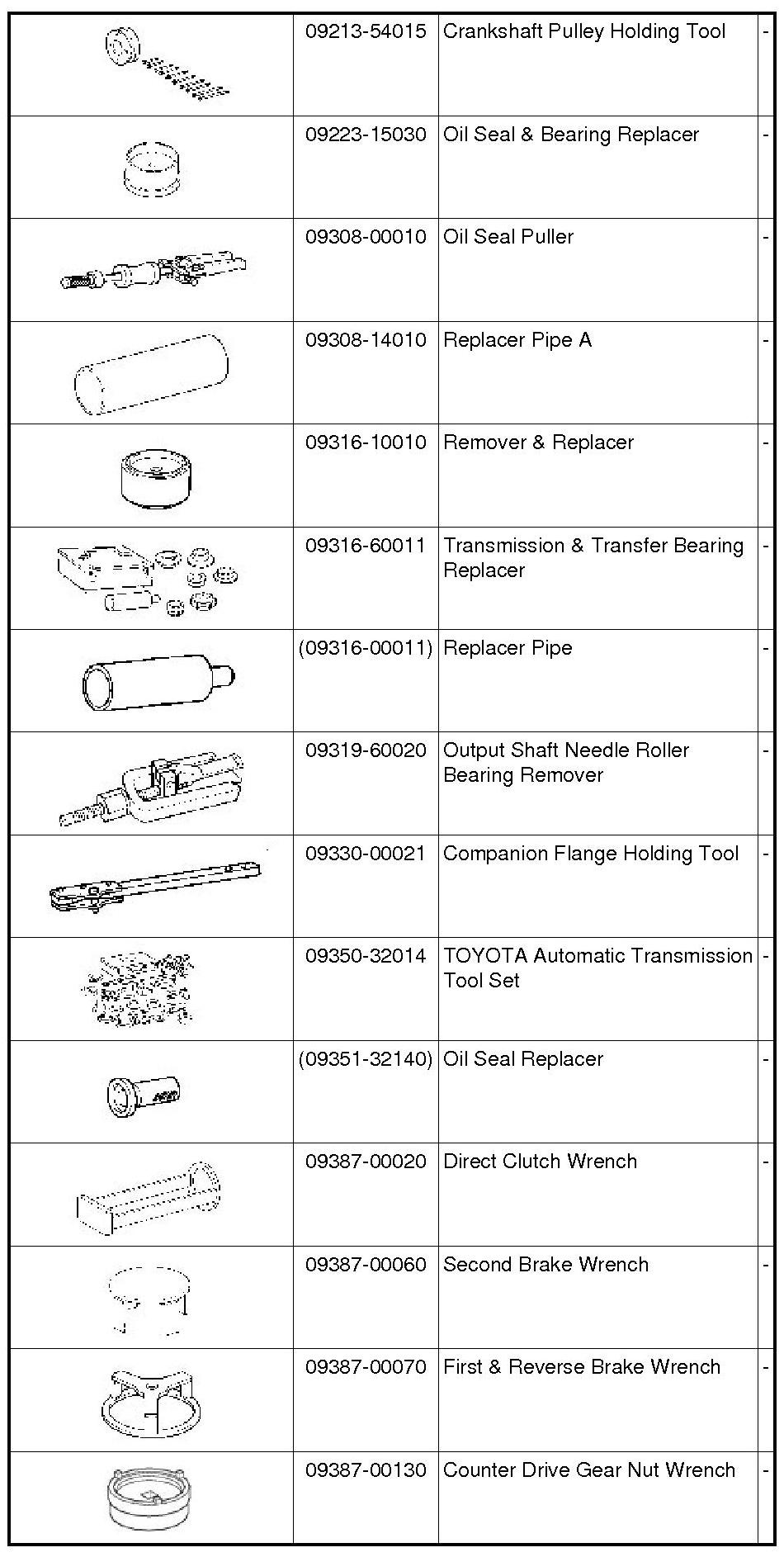 |  | 09213-54015 | Crankshaft Pulley Holding Tool | - |
|---|---|---|---|
|  | 09223-15030 | Oil Seal & Bearing Replacer | - |
|  | 09308-00010 | Oil Seal Puller | - |
|  | 09308-14010 | Replacer Pipe A | - |
|  | 09316-10010 | Remover & Replacer | - |
|  | 09316-60011 | Transmission & Transfer Bearing Replacer | - |
|  | (09316-00011) | Replacer Pipe | - |
|  | 09319-60020 | Output Shaft Needle Roller Bearing Remover | - |
|  | 09330-00021 | Companion Flange Holding Tool | - |
|  | 09350-32014 | TOYOTA Automatic Transmission Tool Set | - |
|  | (09351-32140) | Oil Seal Replacer | - |
|  | 09387-00020 | Direct Clutch Wrench | - |
|  | 09387-00060 | Second Brake Wrench | - |
|  | 09387-00070 | First & Reverse Brake Wrench | - |
|  | 09387-00130 | Counter Drive Gear Nut Wrench | - |