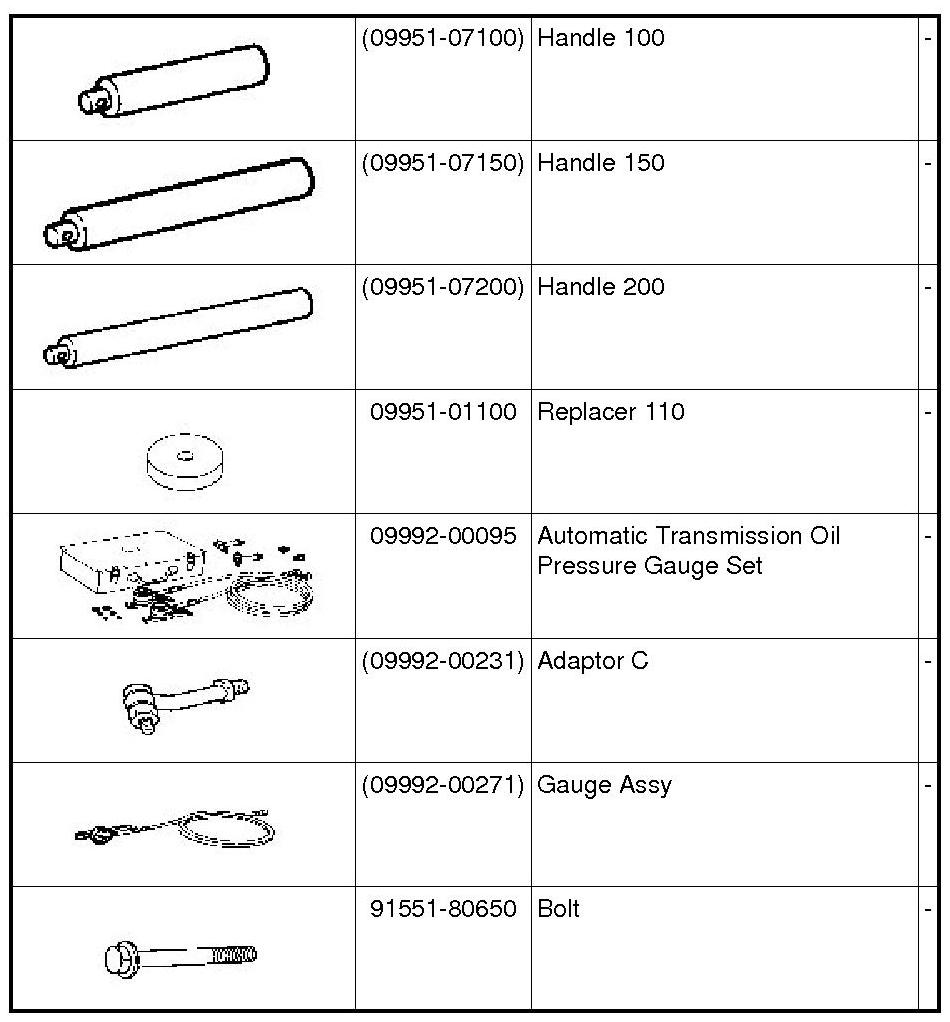 |  |  |  |  |
|---|---|---|---|
|  | (09951-07100) | Handle 100 | - |
|  | (09951-07150) | Handle 150 | - |
|  | (09951-07200) | Handle 200 | - |
|  | 09951-01100 | Replacer 110 | - |
|  | 09992-00095 | Automatic Transmission Oil Pressure Gauge Set | - |
|  | (09992-00231) | Adaptor C | - |
|  | (09992-00271) | Gauge Assy | - |
|  | 91551-80650 | Bolt | - |