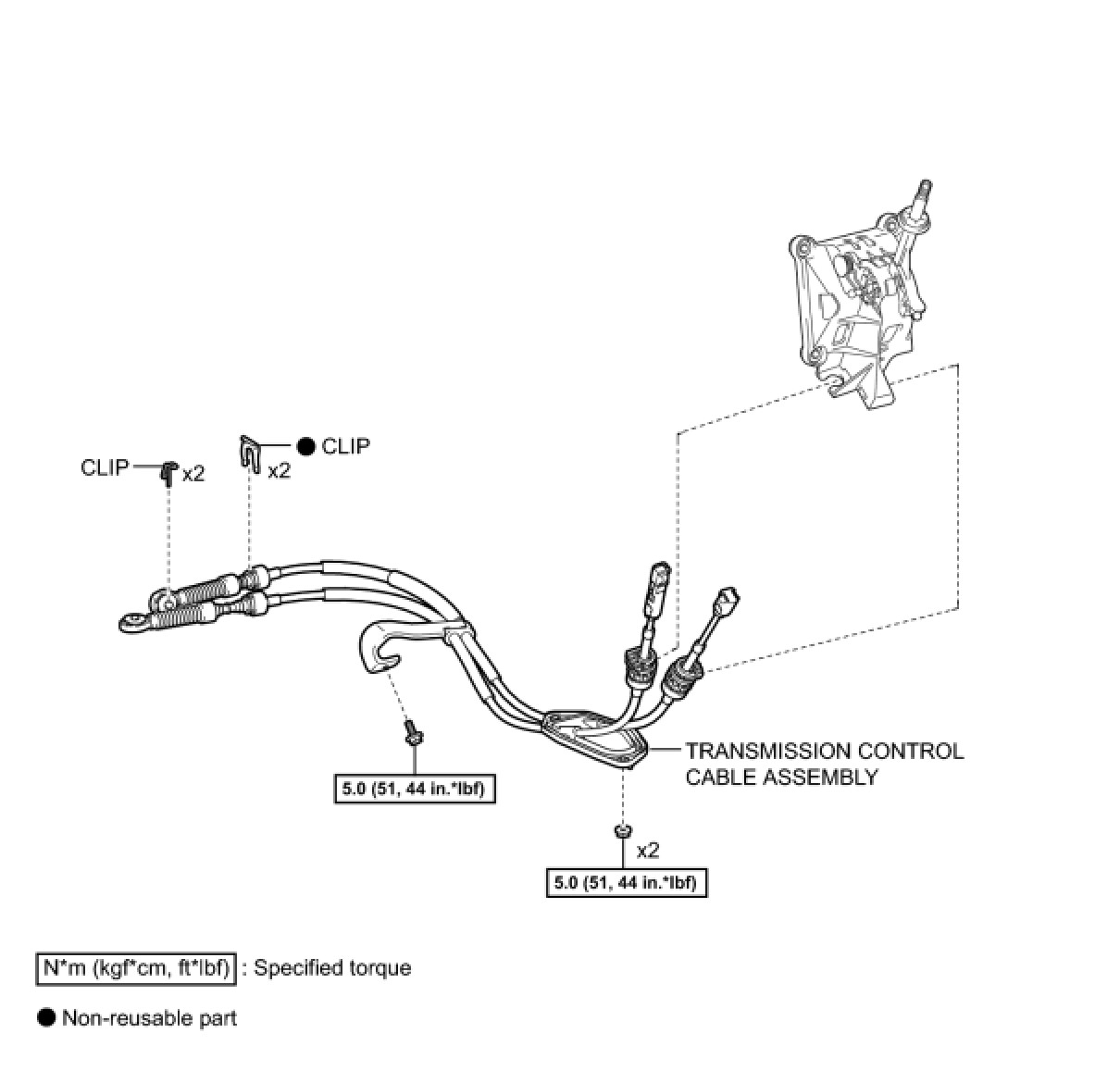 CLIP x2

x2 ● CLIP

TRANSMISSION CONTROL CABLE ASSEMBLY

5.0 (51, 44 in.*lbf)

x2

5.0 (51, 44 in.*lbf)

N*m (kgf*cm, ft*lbf) : Specified torque

● Non-reusable part