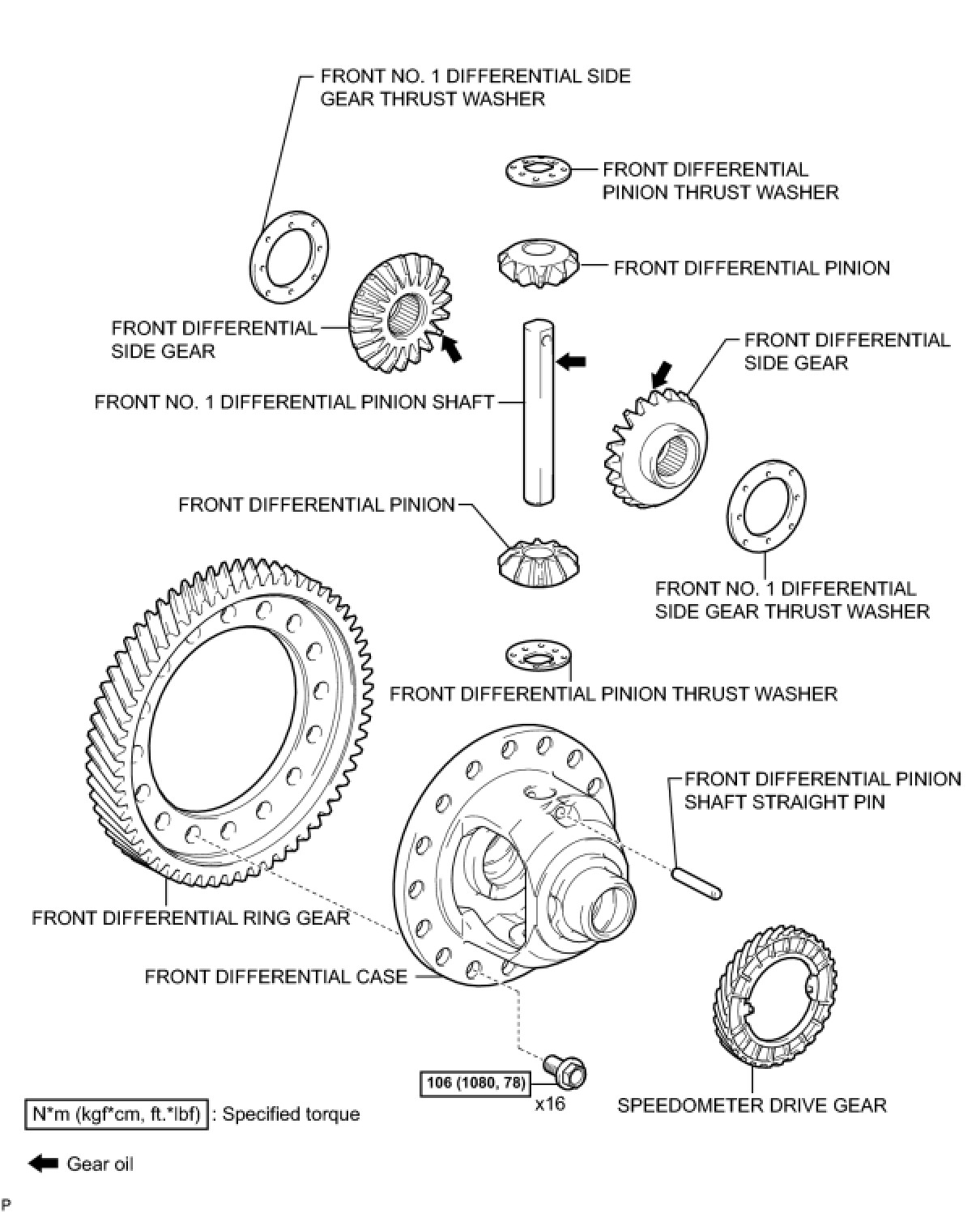 FRONT NO. 1 DIFFERENTIAL SIDE GEAR THRUST WASHER

FRONT DIFFERENTIAL PINION THRUST WASHER

FRONT DIFFERENTIAL PINION

FRONT DIFFERENTIAL SIDE GEAR

FRONT DIFFERENTIAL SIDE GEAR

FRONT NO. 1 DIFFERENTIAL PINION SHAFT

FRONT DIFFERENTIAL PINION

FRONT NO. 1 DIFFERENTIAL SIDE GEAR THRUST WASHER

FRONT DIFFERENTIAL PINION THRUST WASHER

FRONT DIFFERENTIAL PINION SHAFT STRAIGHT PIN

FRONT DIFFERENTIAL RING GEAR

FRONT DIFFERENTIAL CASE

106 (1080, 78)

x16

SPEEDOMETER DRIVE GEAR

N*m (kgf*cm, ft.*lbf) : Specified torque

Gear oil

P