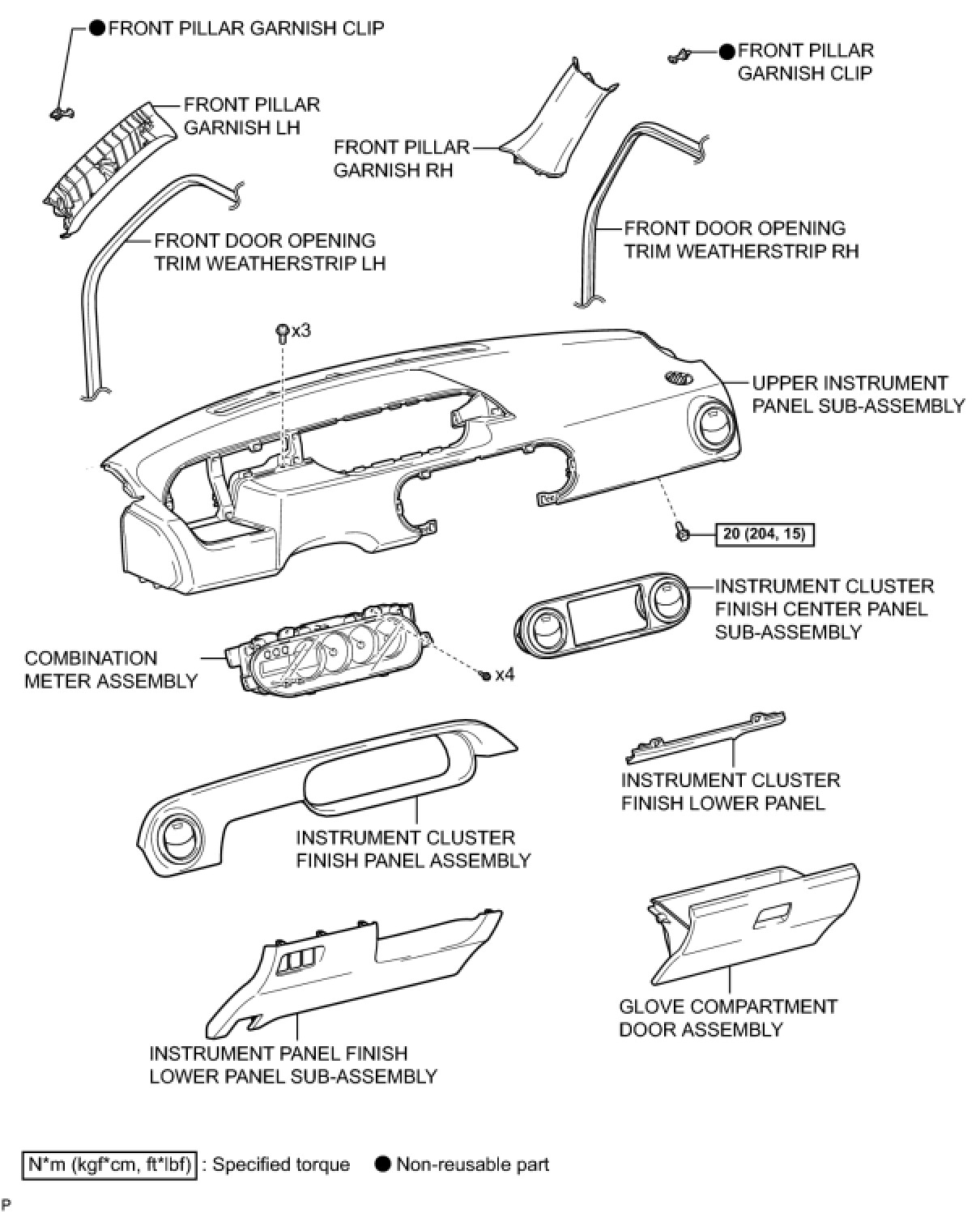 ●FRONT PILLAR GARNISH CLIP

●FRONT PILLAR GARNISH CLIP

FRONT PILLAR GARNISH LH

FRONT PILLAR GARNISH RH

FRONT DOOR OPENING TRIM WEATHERSTRIP LH

FRONT DOOR OPENING TRIM WEATHERSTRIP RH

x3

UPPER INSTRUMENT PANEL SUB-ASSEMBLY

20 (204, 15)

INSTRUMENT CLUSTER FINISH CENTER PANEL SUB-ASSEMBLY

COMBINATION METER ASSEMBLY

x4

INSTRUMENT CLUSTER FINISH LOWER PANEL

INSTRUMENT CLUSTER FINISH PANEL ASSEMBLY

GLOVE COMPARTMENT DOOR ASSEMBLY

INSTRUMENT PANEL FINISH LOWER PANEL SUB-ASSEMBLY

N*m (kgf*cm, ft*lbf) : Specified torque ● Non-reusable part

P