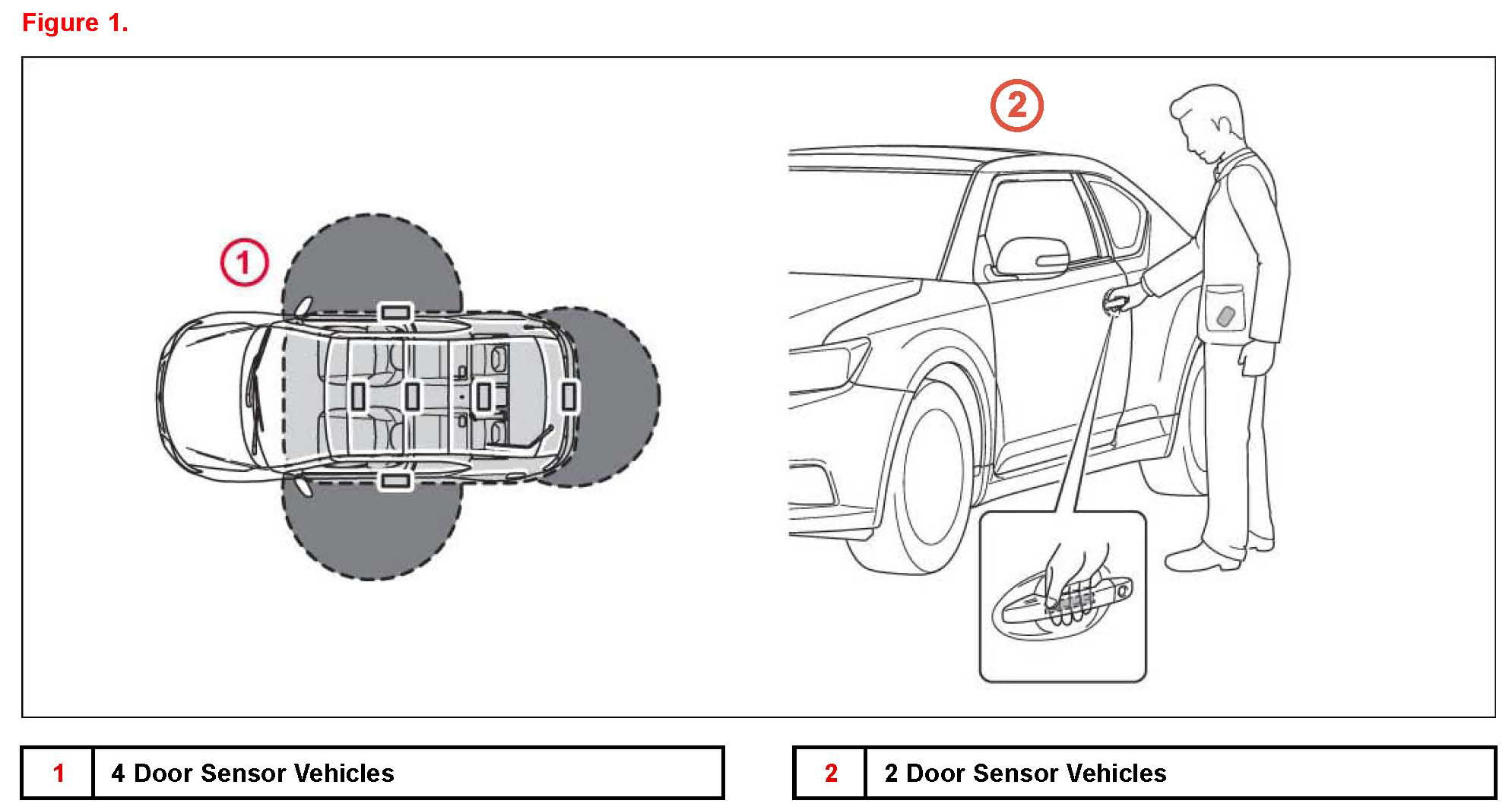 Figure 1.

1

2

| 1 | 4 Door Sensor Vehicles |
|---|---|

| 2 | 2 Door Sensor Vehicles |
|---|---|