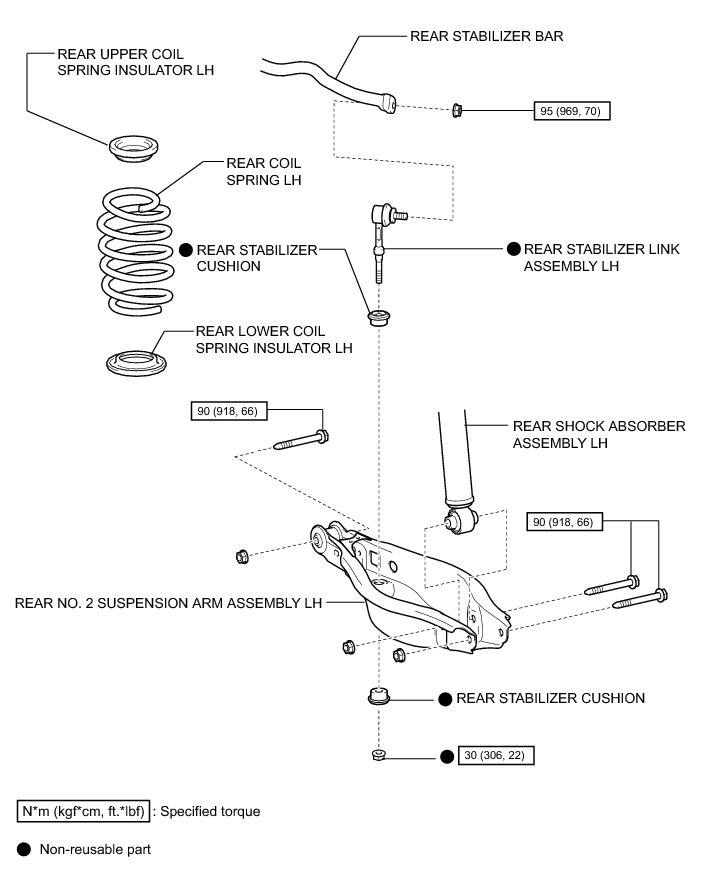 REAR UPPER COIL SPRING INSULATOR LH

REAR STABILIZER BAR

95 (969, 70)

REAR COIL SPRING LH

● REAR STABILIZER CUSHION

● REAR STABILIZER LINK ASSEMBLY LH

REAR LOWER COIL SPRING INSULATOR LH

90 (918, 66)

REAR SHOCK ABSORBER ASSEMBLY LH

90 (918, 66)

REAR NO. 2 SUSPENSION ARM ASSEMBLY LH

● REAR STABILIZER CUSHION

● 30 (306, 22)

N*m (kgf*cm, ft.*lbf) : Specified torque

● Non-reusable part