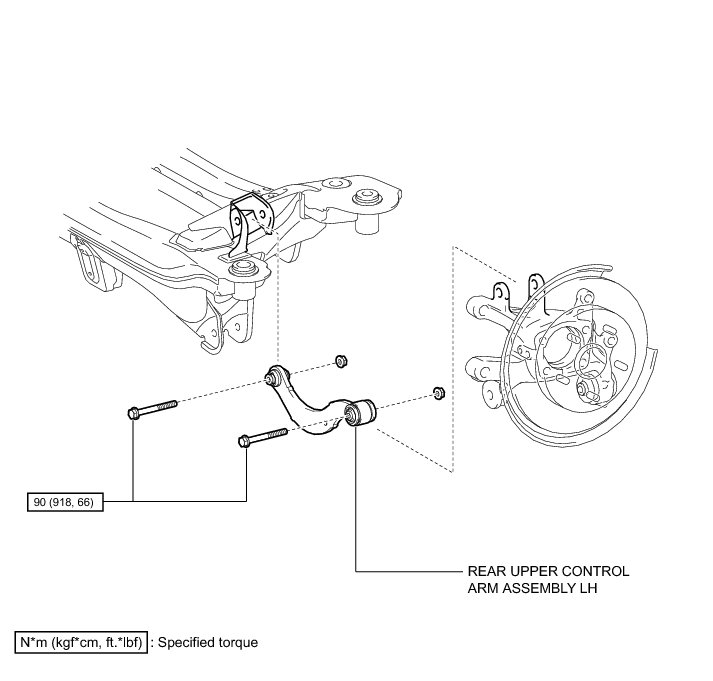 90 (918, 66)

REAR UPPER CONTROL ARM ASSEMBLY LH

N*m (kgf*cm, ft.*lbf) : Specified torque