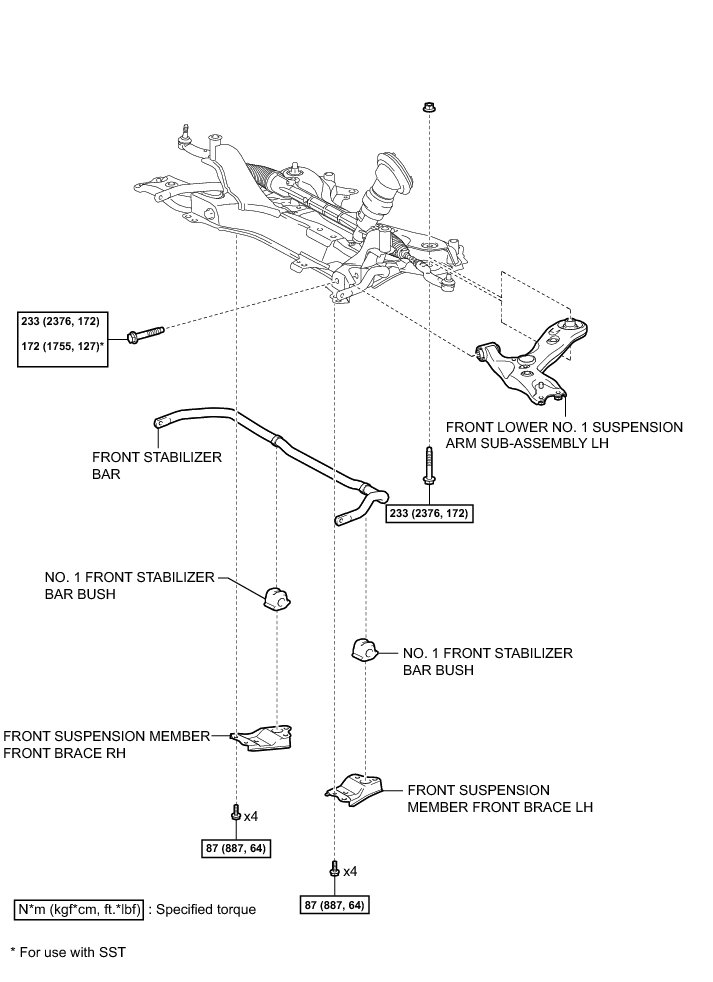 233 (2376, 172)

172 (1755, 127)*

FRONT LOWER NO. 1 SUSPENSION ARM SUB-ASSEMBLY LH

FRONT STABILIZER BAR

233 (2376, 172)

NO. 1 FRONT STABILIZER BAR BUSH

NO. 1 FRONT STABILIZER BAR BUSH

FRONT SUSPENSION MEMBER FRONT BRACE RH

FRONT SUSPENSION MEMBER FRONT BRACE LH

x4

87 (887, 64)

x4

87 (887, 64)

N*m (kgf*cm, ft.*lbf) : Specified torque

* For use with SST