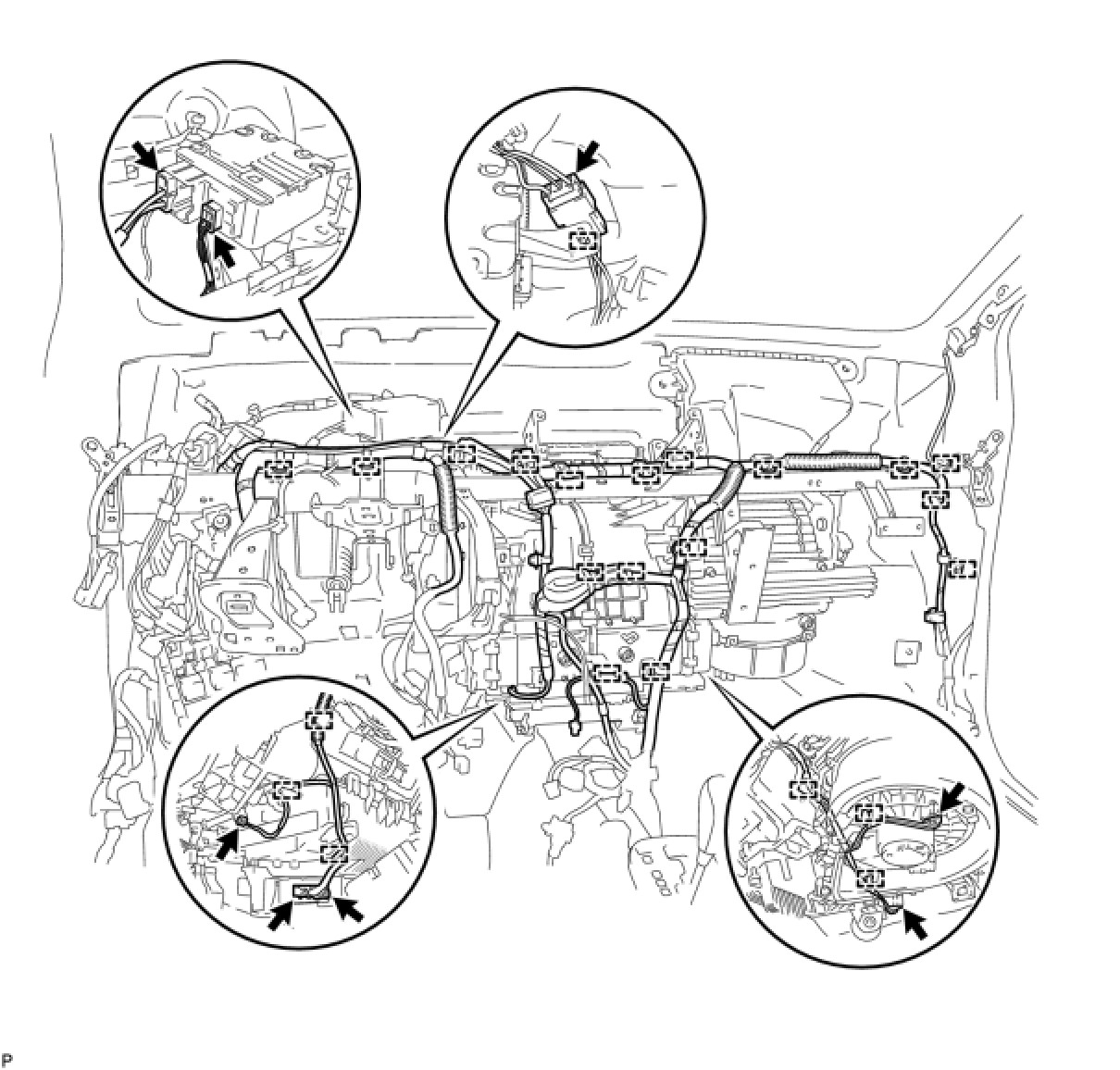 P