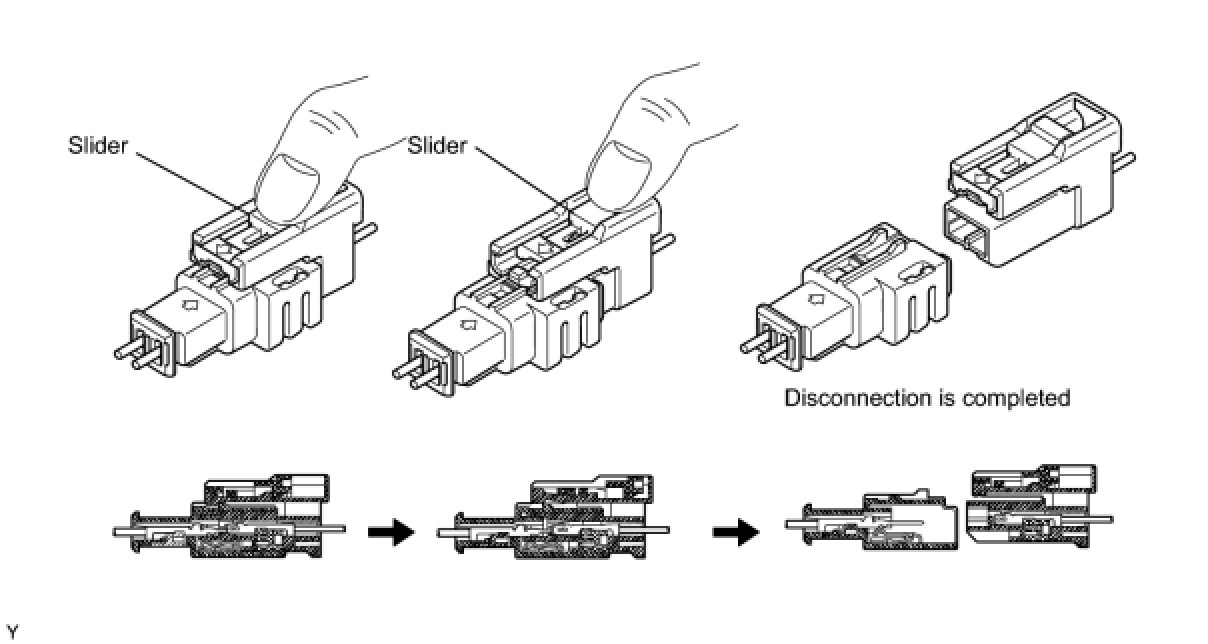 Slider

Slider

Disconnection is completed

Y