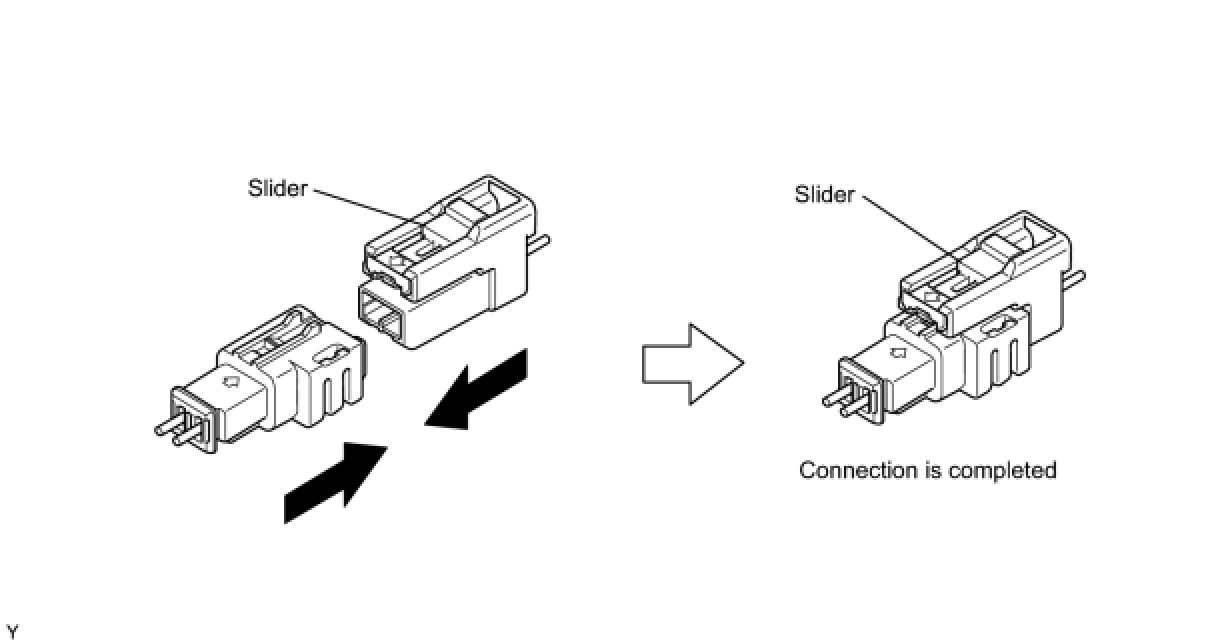 Slider

Slider

Connection is completed

Y