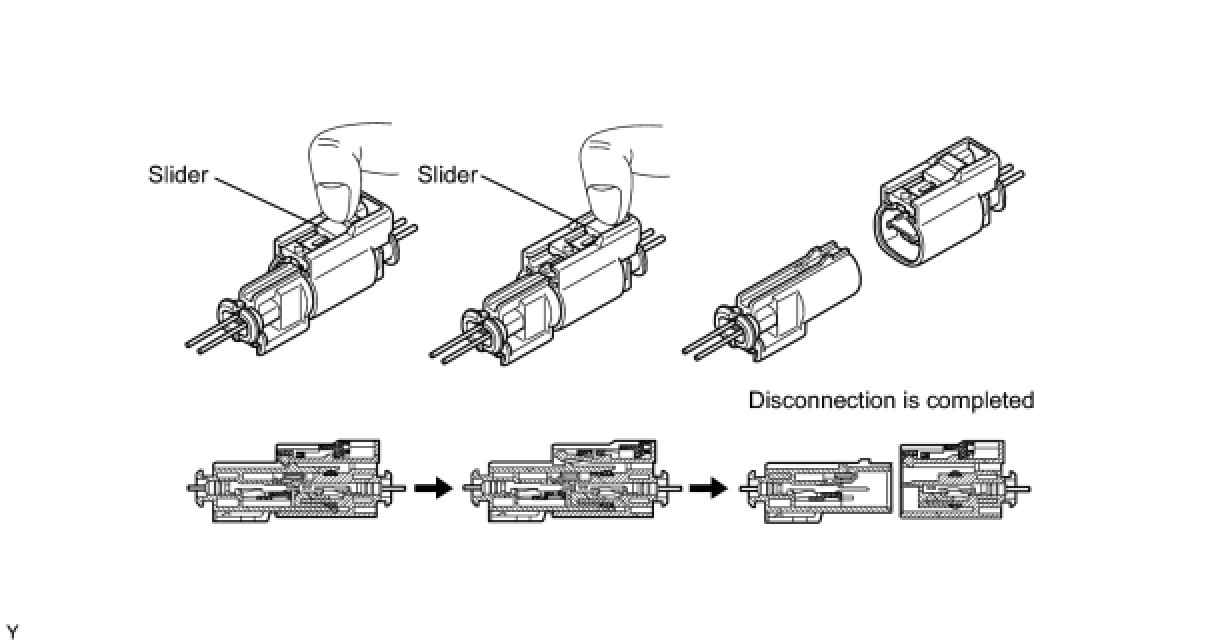 Slider

Slider

Disconnection is completed

Y