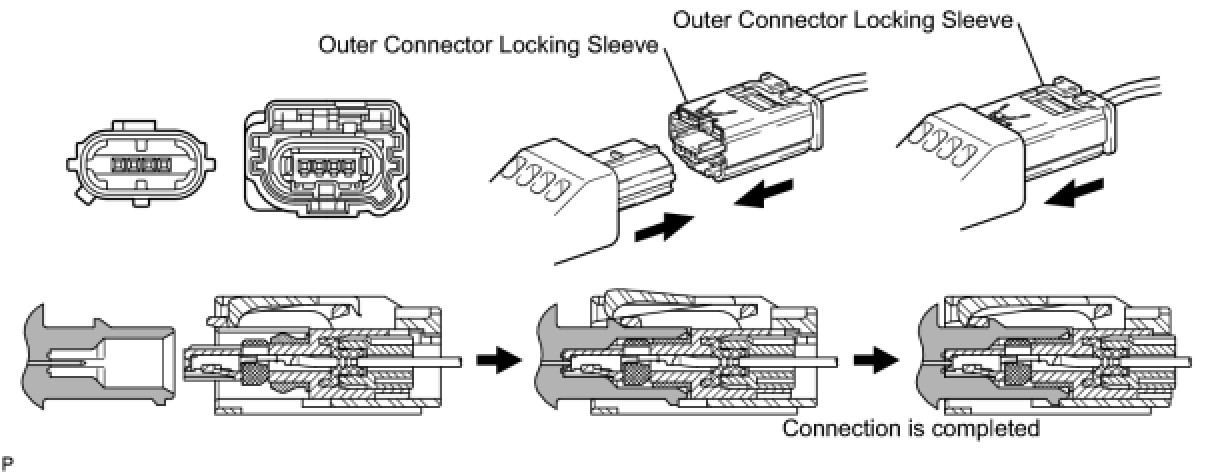 Outer Connector Locking Sleeve

Outer Connector Locking Sleeve

Connection is completed

P