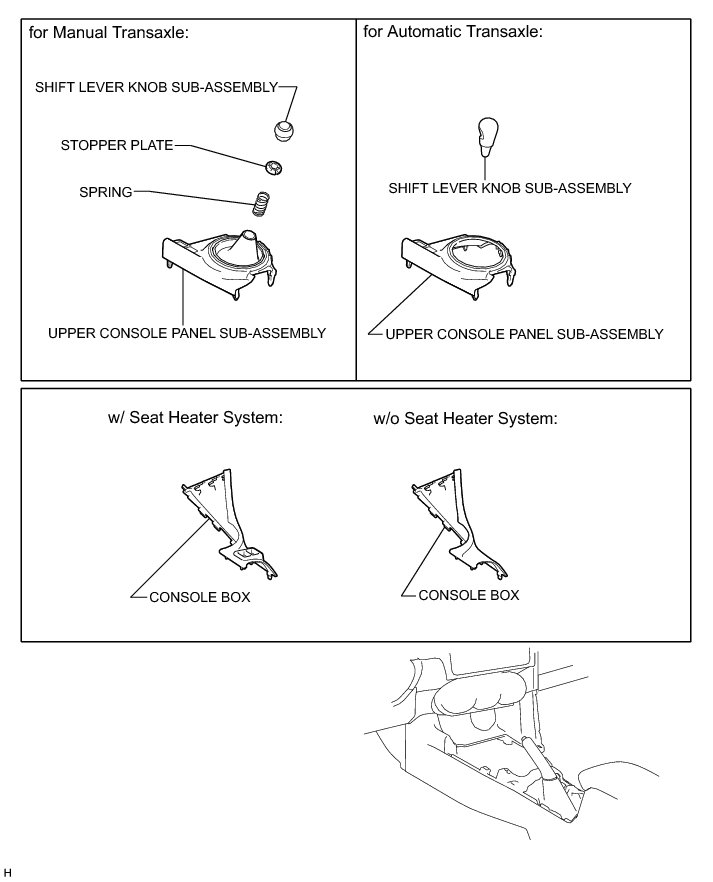 for Manual Transaxle:

SHIFT LEVER KNOB SUB-ASSEMBLY

STOPPER PLATE

SPRING

UPPER CONSOLE PANEL SUB-ASSEMBLY

for Automatic Transaxle:

SHIFT LEVER KNOB SUB-ASSEMBLY

UPPER CONSOLE PANEL SUB-ASSEMBLY

w/ Seat Heater System:

CONSOLE BOX

w/o Seat Heater System:

CONSOLE BOX

H