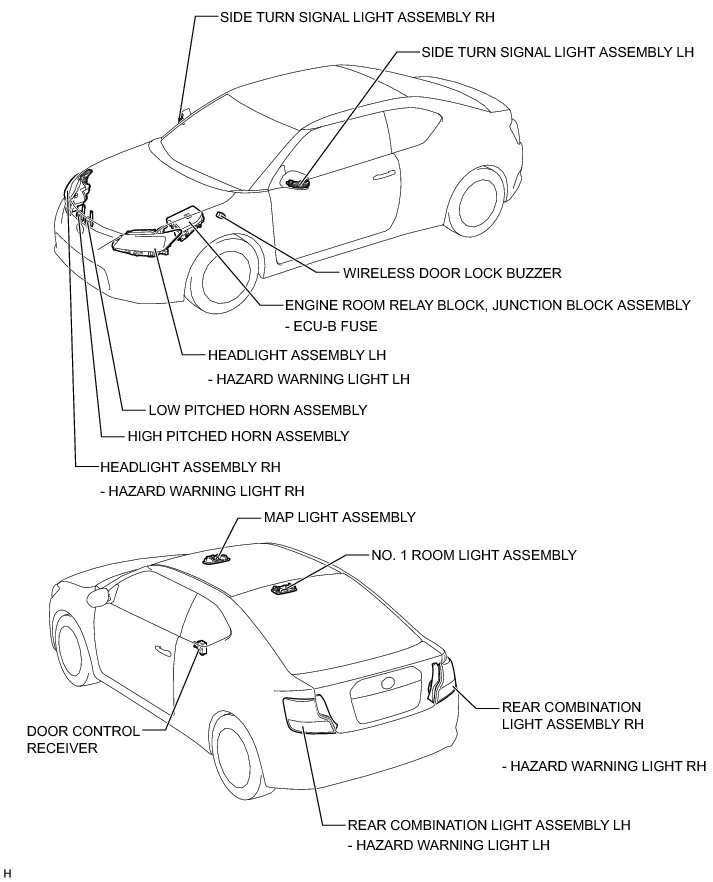 SIDE TURN SIGNAL LIGHT ASSEMBLY RH

SIDE TURN SIGNAL LIGHT ASSEMBLY LH

WIRELESS DOOR LOCK BUZZER

ENGINE ROOM RELAY BLOCK, JUNCTION BLOCK ASSEMBLY
- ECU-B FUSE

HEADLIGHT ASSEMBLY LH
- HAZARD WARNING LIGHT LH

LOW PITCHED HORN ASSEMBLY

HIGH PITCHED HORN ASSEMBLY

HEADLIGHT ASSEMBLY RH
- HAZARD WARNING LIGHT RH

MAP LIGHT ASSEMBLY

NO. 1 ROOM LIGHT ASSEMBLY

DOOR CONTROL RECEIVER

REAR COMBINATION LIGHT ASSEMBLY RH

- HAZARD WARNING LIGHT RH

REAR COMBINATION LIGHT ASSEMBLY LH
- HAZARD WARNING LIGHT LH

H