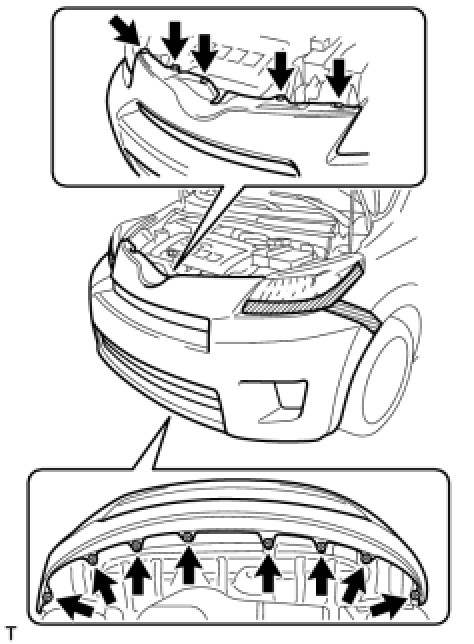 T