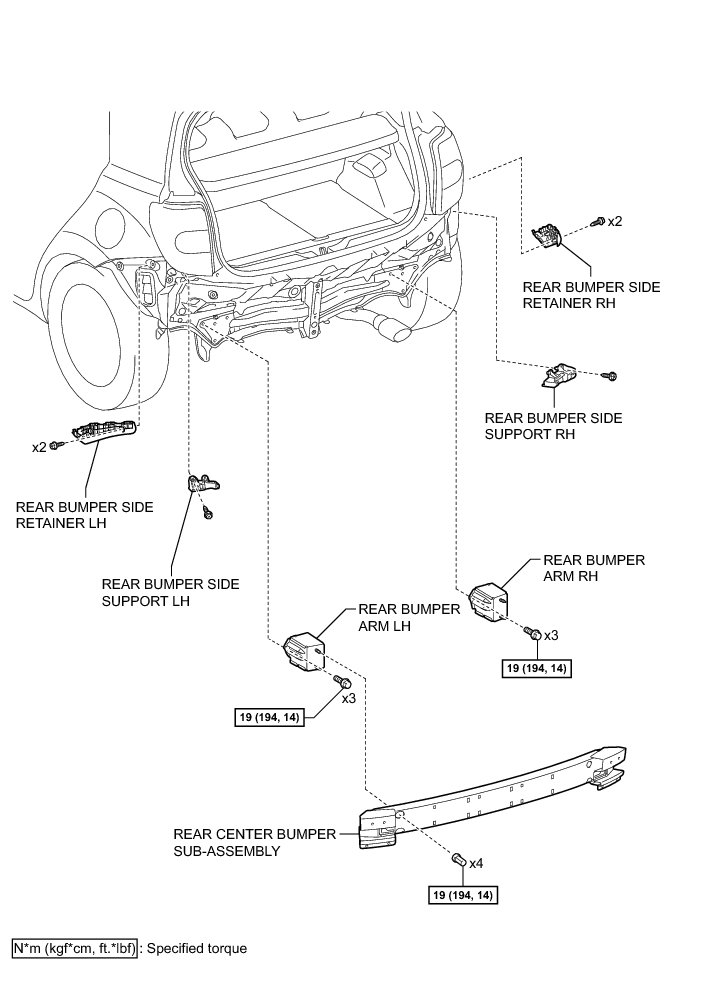 x2

REAR BUMPER SIDE RETAINER RH

REAR BUMPER SIDE SUPPORT RH

x2

REAR BUMPER SIDE RETAINER LH

REAR BUMPER SIDE SUPPORT LH

REAR BUMPER ARM RH

x3

19 (194, 14)

REAR BUMPER ARM LH

x3

19 (194, 14)

REAR CENTER BUMPER SUB-ASSEMBLY

x4

19 (194, 14)

N*m (kgf*cm, ft.*lbf) : Specified torque