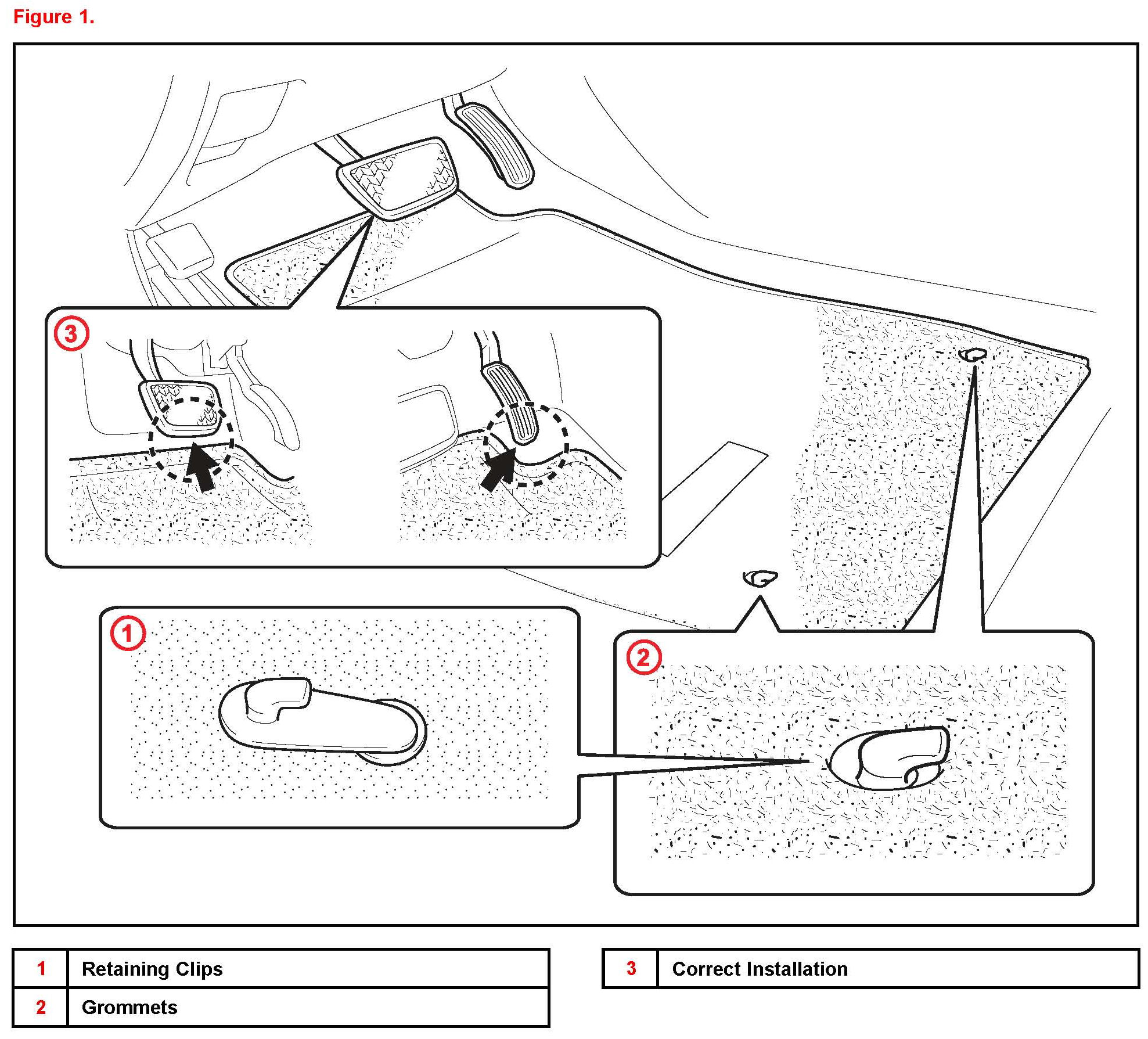 Figure 1.

3

1

2

| 1 | Retaining Clips |
|---|---|
| 2 | Grommets |

| 3 | Correct Installation |
|---|---|