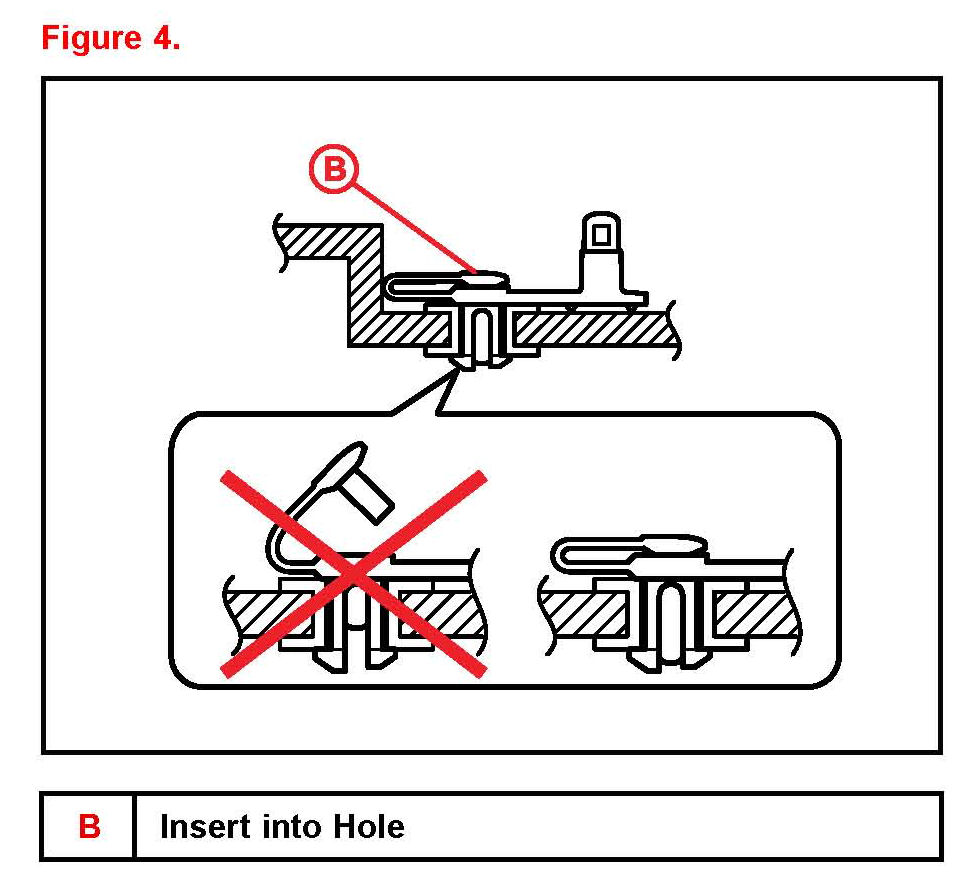 Figure 4.

B

| B | Insert into Hole |
|---|---|