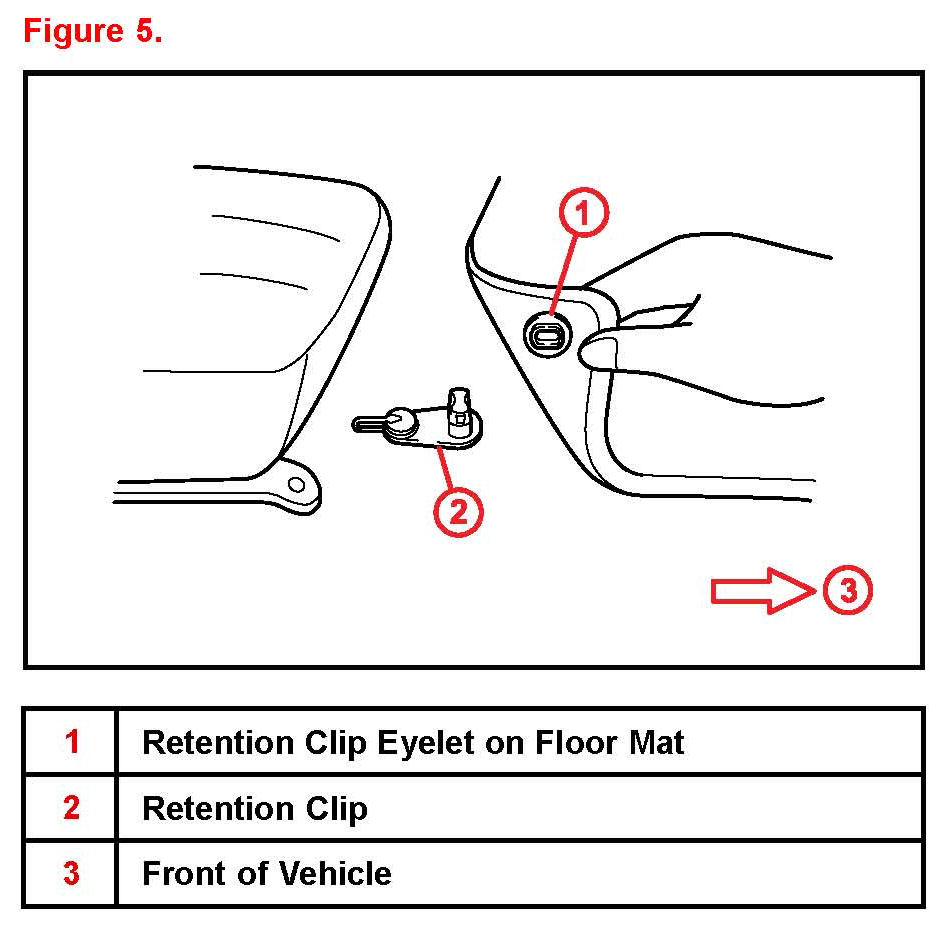 Figure 5.

1

2

3

| 1 | Retention Clip Eyelet on Floor Mat |
|---|---|
| 2 | Retention Clip |
| 3 | Front of Vehicle |